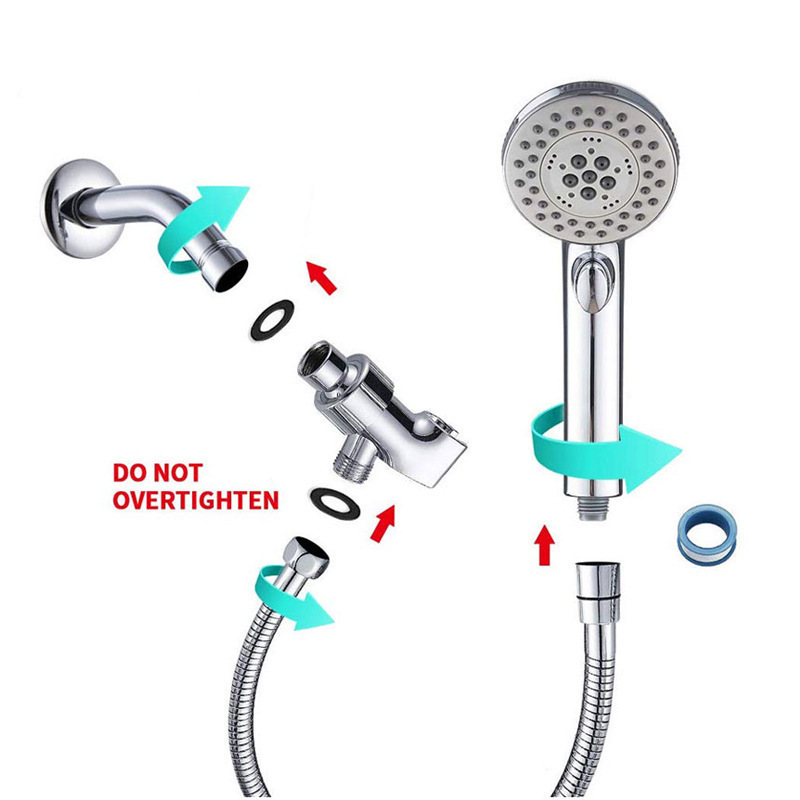 DO NOT
OVERTIGHTEN