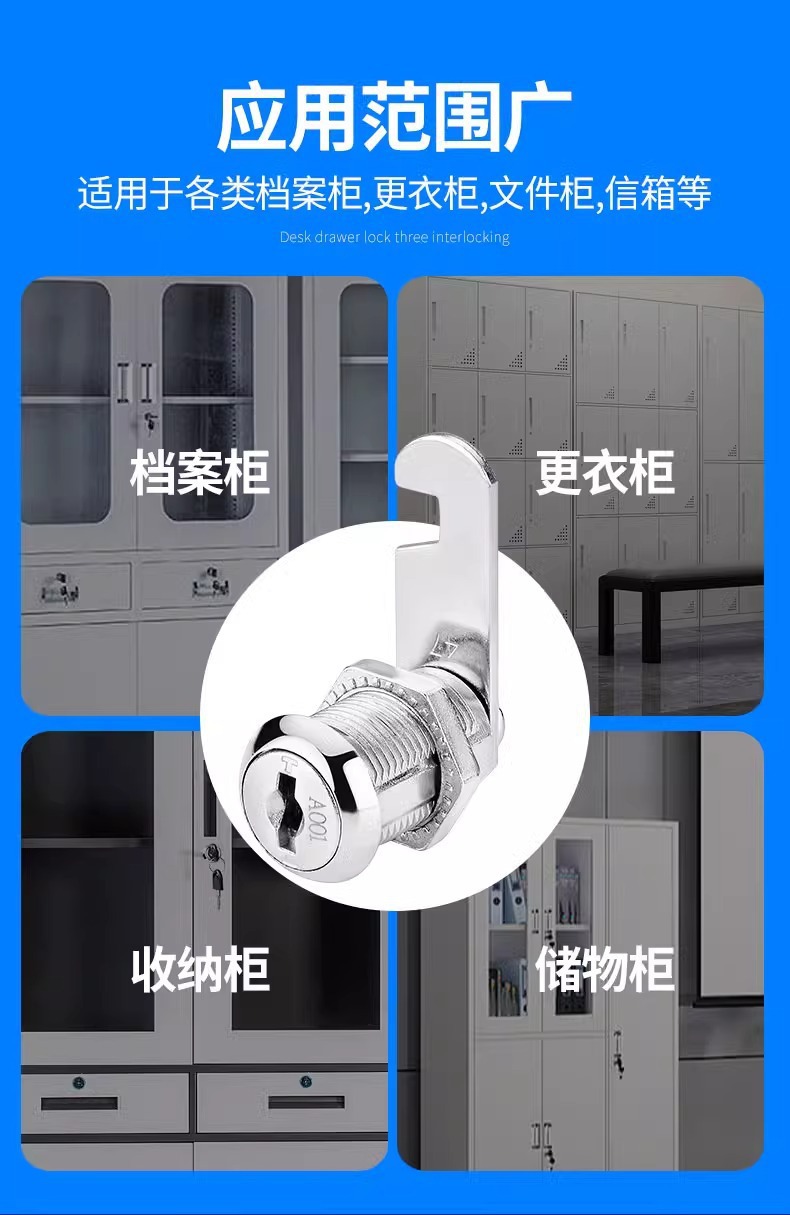 应用范围广

适用于各类档案柜,更衣柜,文件柜,信箱等

Desk drawer lock three interlocking

档案柜

更衣柜

A001

收纳柜

储物柜