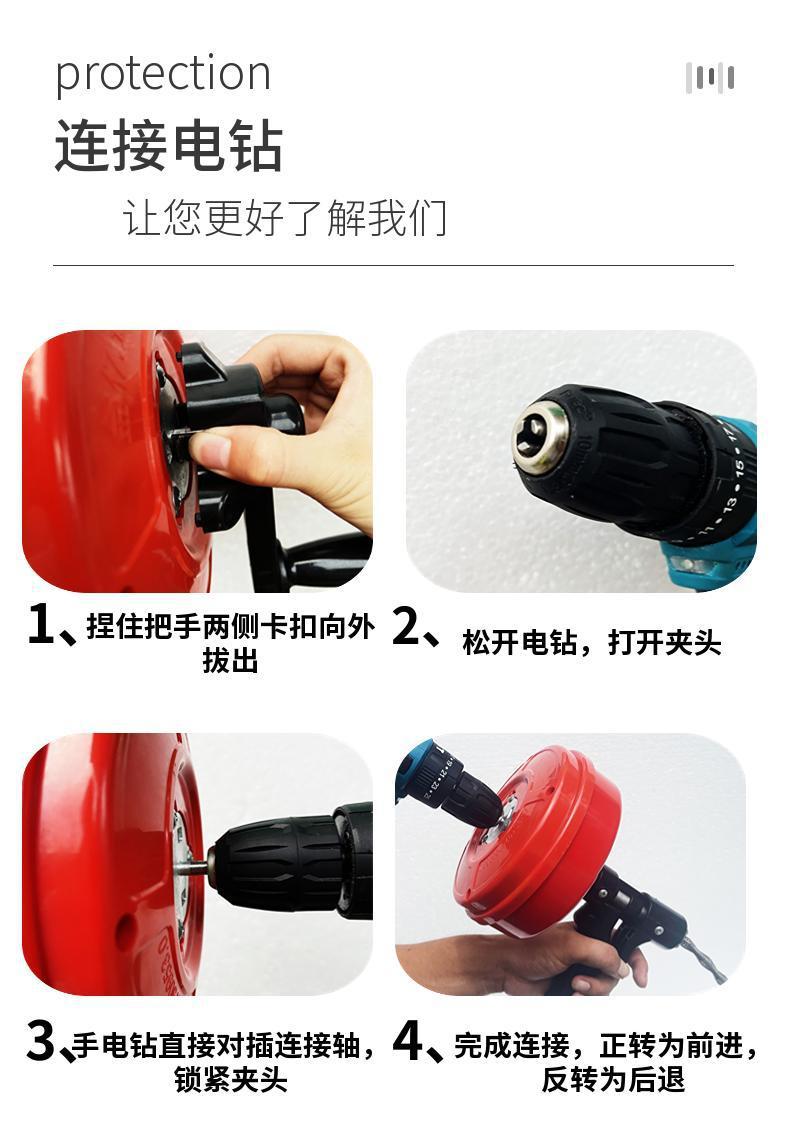 protection
连接电钻
让您更好了解我们

1、捏住把手两侧卡扣向外拔出

2、松开电钻，打开夹头

3、手电钻直接对插连接轴，锁紧夹头

4、完成连接，正转为前进，反转为后退