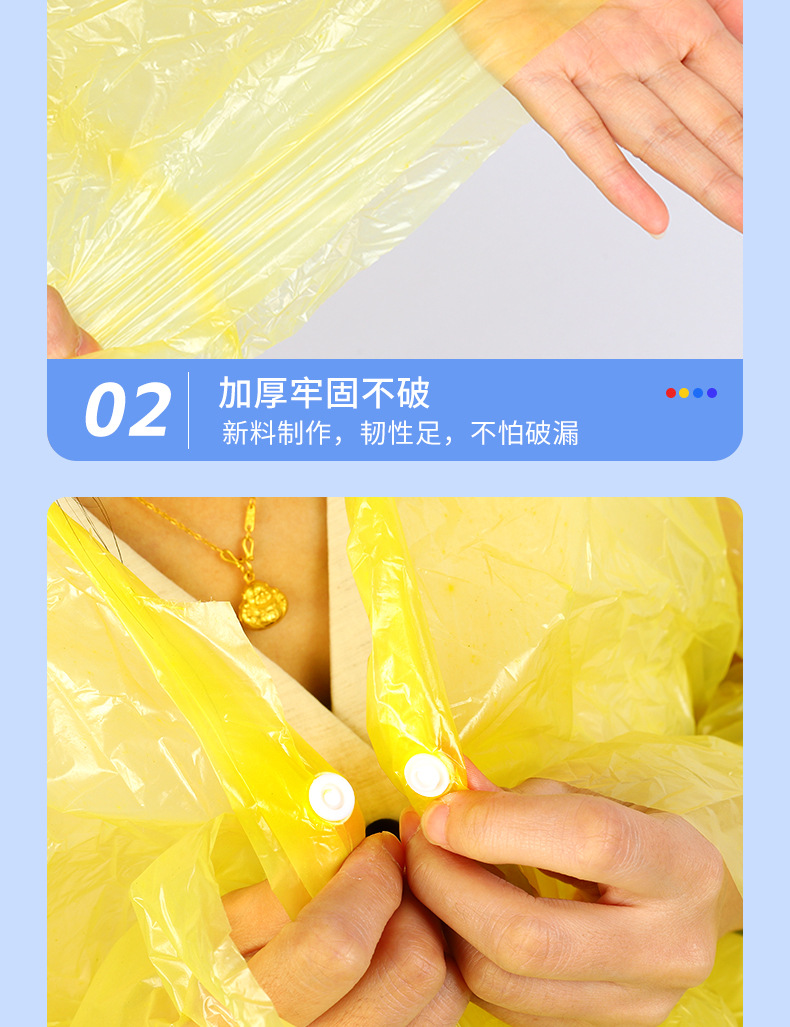 02

加厚牢固不破

新料制作，韧性足，不怕破漏