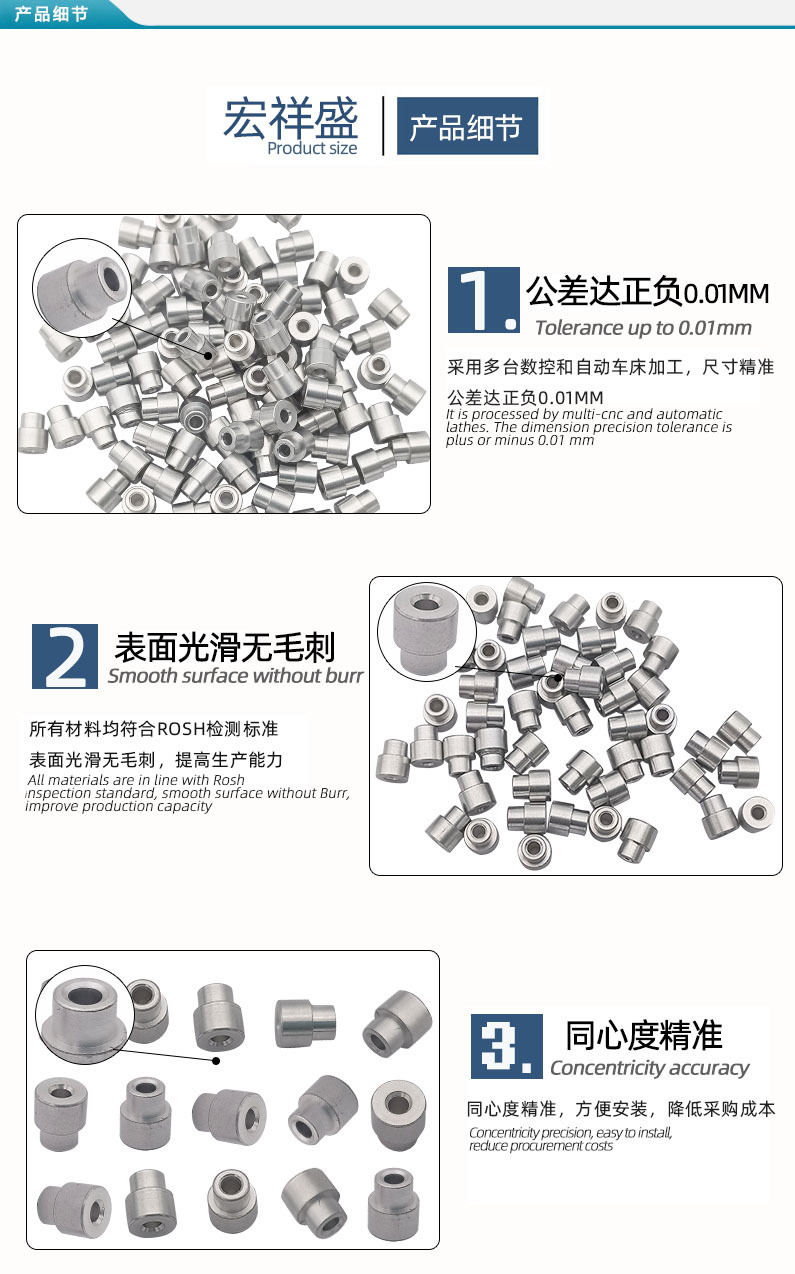 产品细节

宏祥盛
Product size

产品细节

1. 公差达正负0.01MM
Tolerance up to 0.01mm

采用多台数控和自动车床加工，尺寸精准
公差达正负0.01MM
It is processed by multi-cnc and automatic lathes. The dimension precision tolerance is plus or minus 0.01 mm

2 表面光滑无毛刺
Smooth surface without burr

所有材料均符合ROSH检测标准
表面光滑无毛刺，提高生产能力
All materials are in line with Rosh inspection standard, smooth surface without Burr, improve production capacity

3. 同心度精准
Concentricity accuracy

同心度精准，方便安装，降低采购成本
Concentricity precision, easy to install, reduce procurement costs