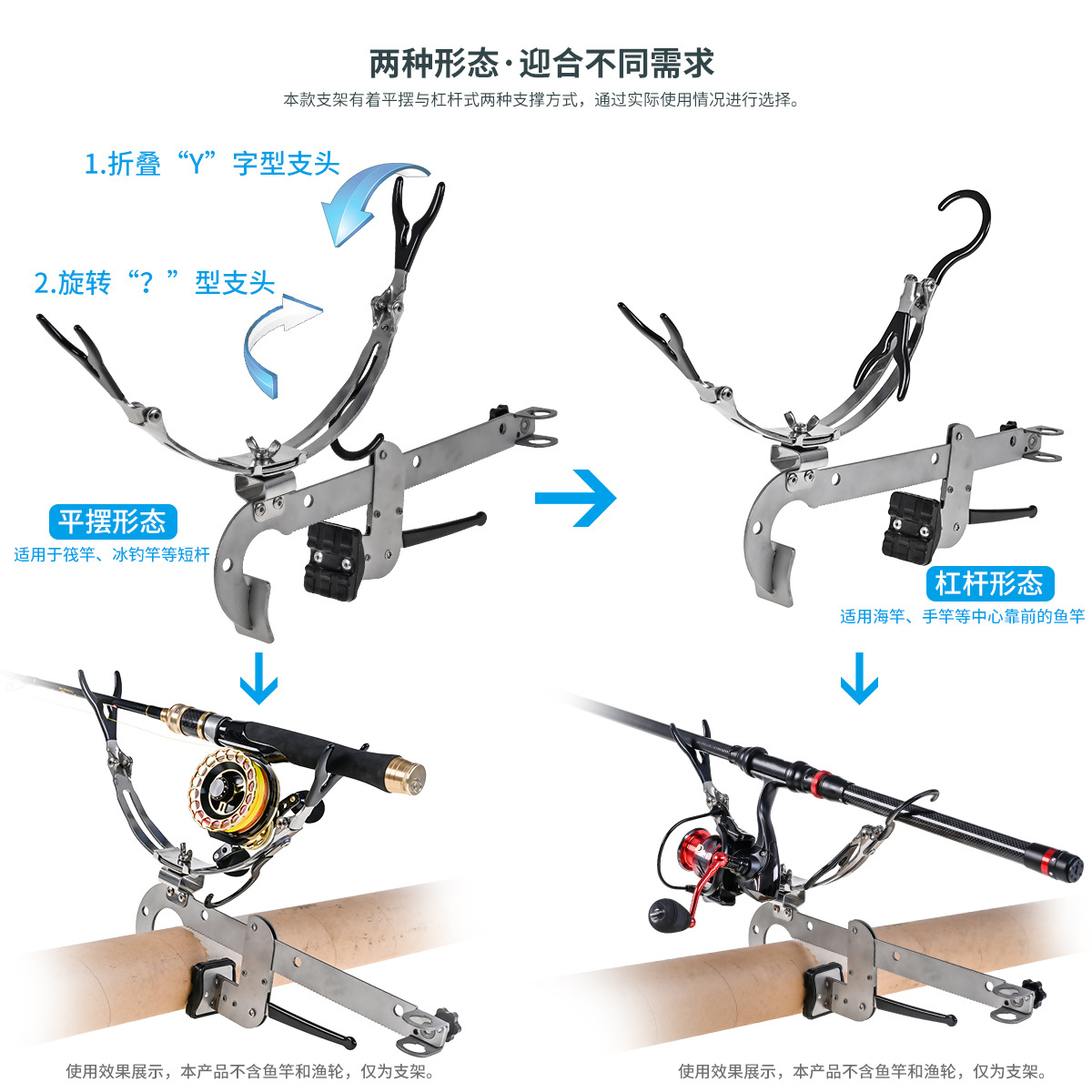 两种形态·迎合不同需求

本款支架有着平摆与杠杆式两种支撑方式，通过实际使用情况进行选择。

1.折叠“Y”字型支头

2.旋转“？”型支头

平摆形态

适用于筏竿、冰钓竿等短杆

杠杆形态

适用海竿、手竿等中心靠前的鱼竿

使用效果展示，本产品不含鱼竿和渔轮，仅为支架。

使用效果展示，本产品不含鱼竿和渔轮，仅为支架。