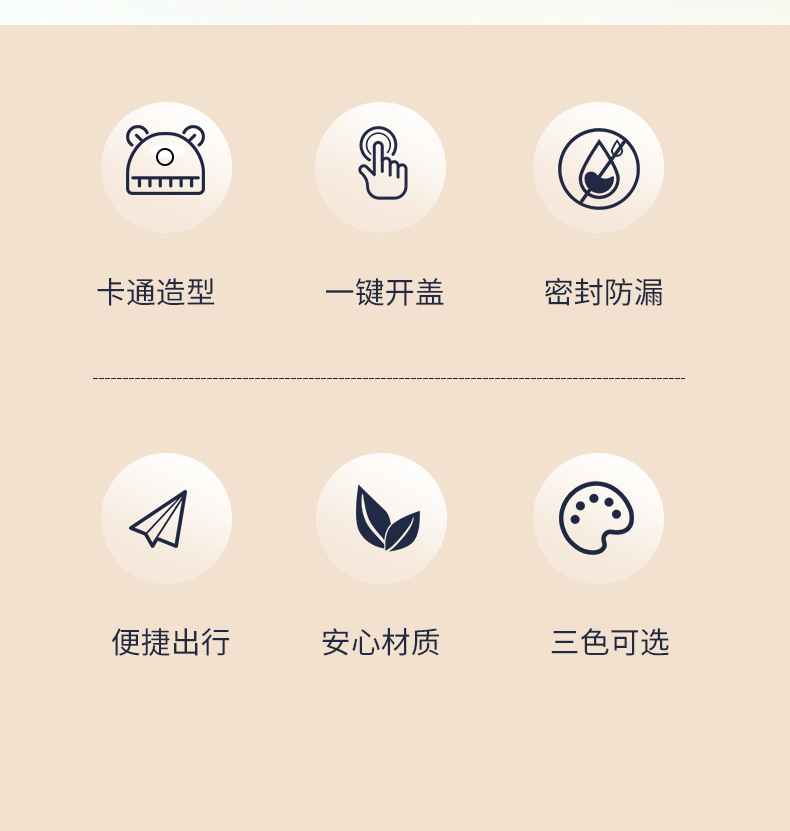 卡通造型 一键开盖 密封防漏

便捷出行 安心材质 三色可选