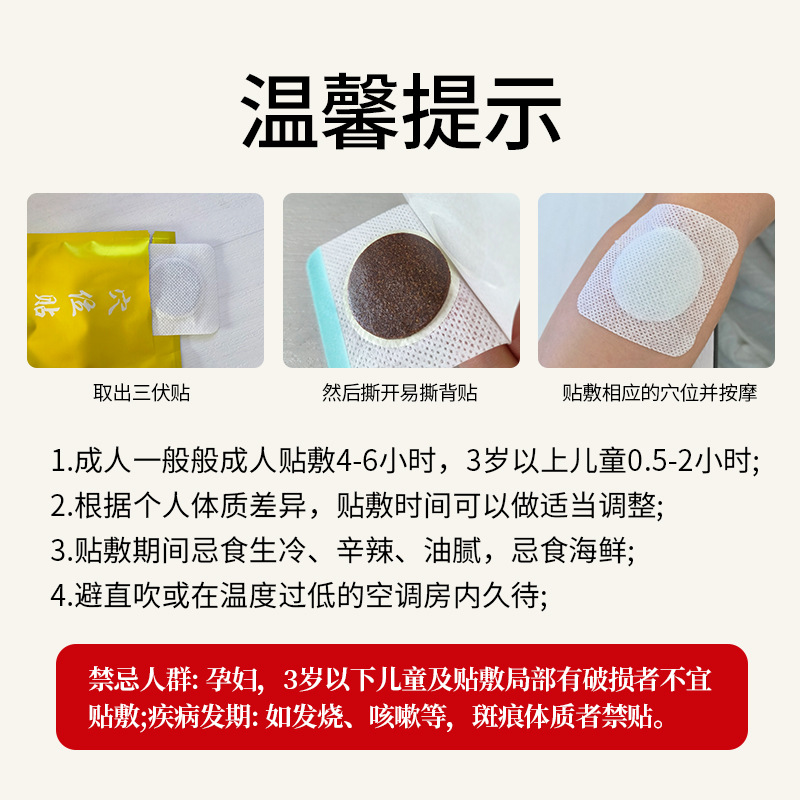 温馨提示

穴位贴

取出三伏贴

然后撕开易撕背贴

贴敷相应的穴位并按摩

1.成人一般般成人贴敷4-6小时，3岁以上儿童0.5-2小时;
2.根据个人体质差异，贴敷时间可以做适当调整;
3.贴敷期间忌食生冷、辛辣、油腻，忌食海鲜;
4.避直吹或在温度过低的空调房内久待;

禁忌人群: 孕妇，3岁以下儿童及贴敷局部有破损者不宜贴敷;疾病发期: 如发烧、咳嗽等，斑痕体质者禁贴。