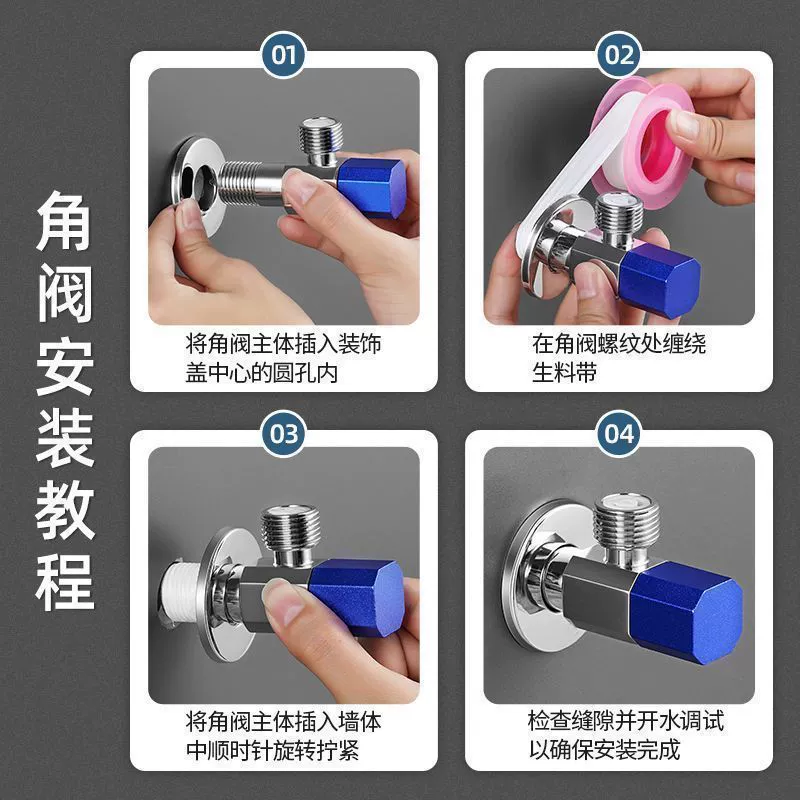 角阀安装教程

01
将角阀主体插入装饰盖中心的圆孔内

02
在角阀螺纹处缠绕生料带

03
将角阀主体插入墙体中顺时针旋转拧紧

04
检查缝隙并开水调试以确保安装完成