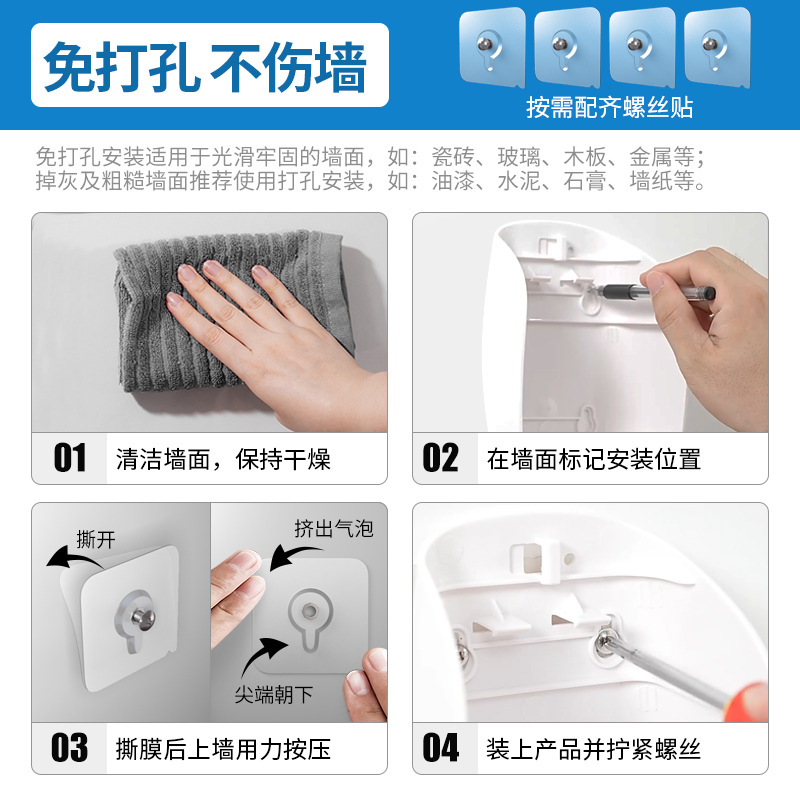 免打孔 不伤墙

按需配齐螺丝贴

免打孔安装适用于光滑牢固的墙面，如：瓷砖、玻璃、木板、金属等；掉灰及粗糙墙面推荐使用打孔安装，如：油漆、水泥、石膏、墙纸等。

01 清洁墙面，保持干燥

02 在墙面标记安装位置

撕开

挤出气泡

尖端朝下

03 撕膜后上墙用力按压

04 装上产品并拧紧螺丝