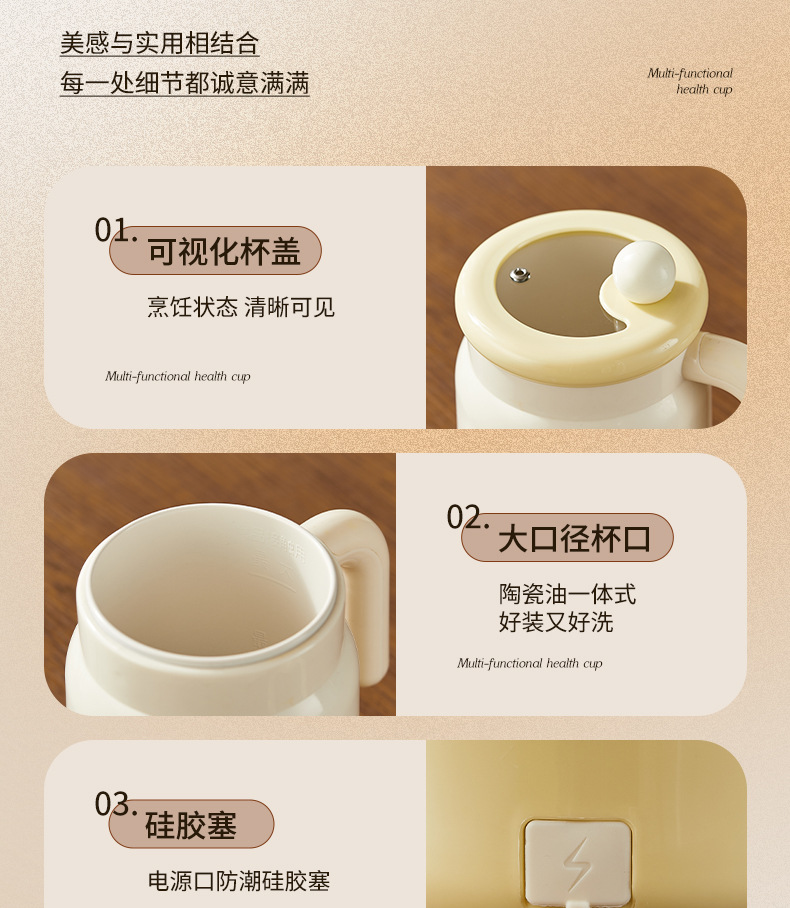 美感与实用相结合
每一处细节都诚意满满

Multi-functional health cup

01. 可视化杯盖

烹饪状态 清晰可见

Multi-functional health cup

02. 大口径杯口

陶瓷油一体式
好装又好洗

Multi-functional health cup

03. 硅胶塞

电源口防潮硅胶塞