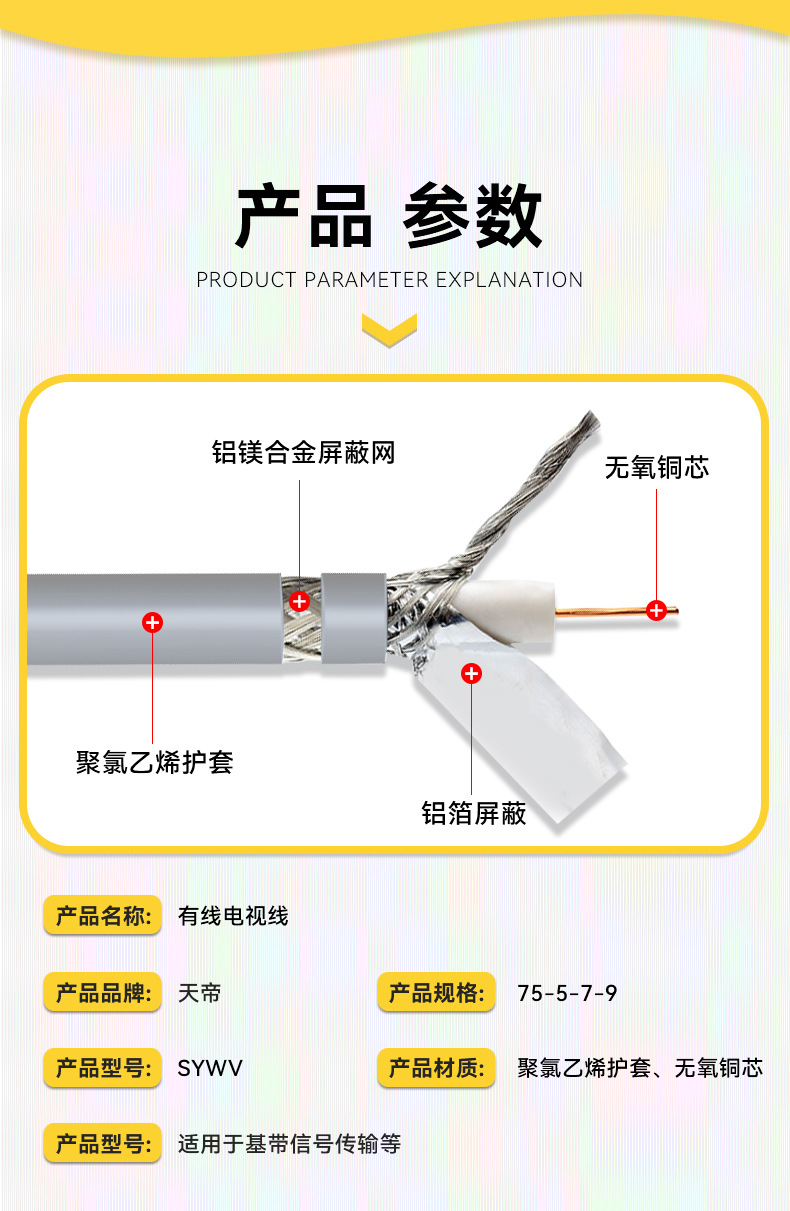 产品 参数

PRODUCT PARAMETER EXPLANATION

铝镁合金屏蔽网

无氧铜芯

聚氯乙烯护套

铝箔屏蔽

产品名称: 有线电视线

产品品牌: 天帝

产品规格: 75-5-7-9

产品型号: SYWV

产品材质: 聚氯乙烯护套、无氧铜芯

产品型号: 适用于基带信号传输等