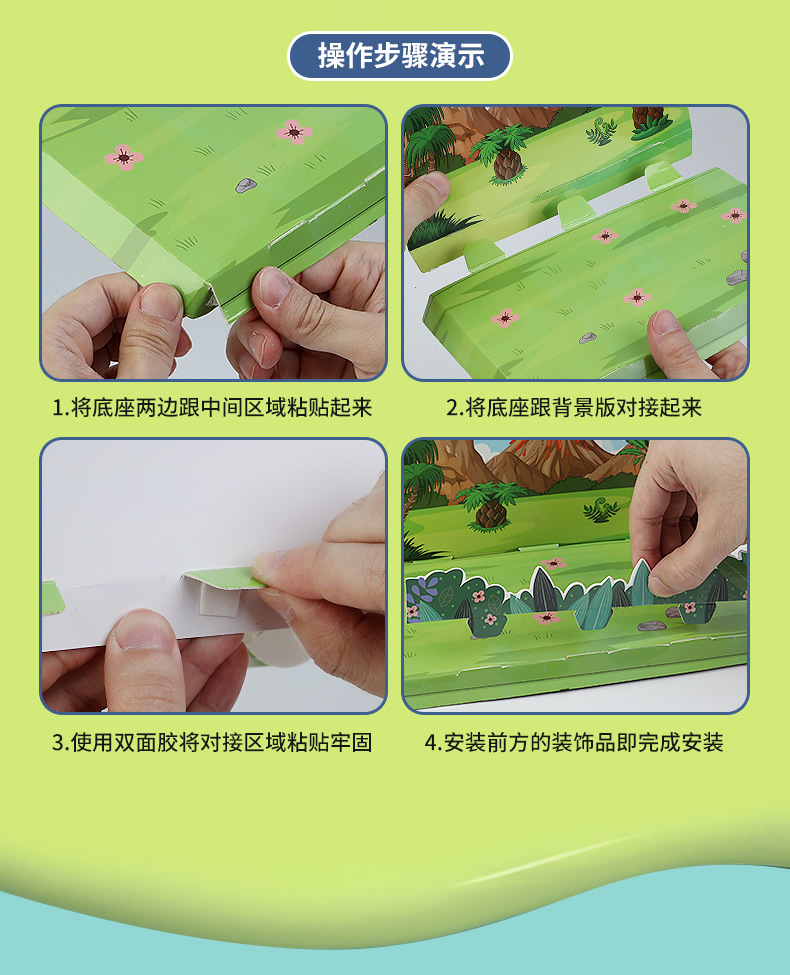 操作步骤演示

1.将底座两边跟中间区域粘贴起来

2.将底座跟背景版对接起来

3.使用双面胶将对接区域粘贴牢固

4.安装前方的装饰品即完成安装