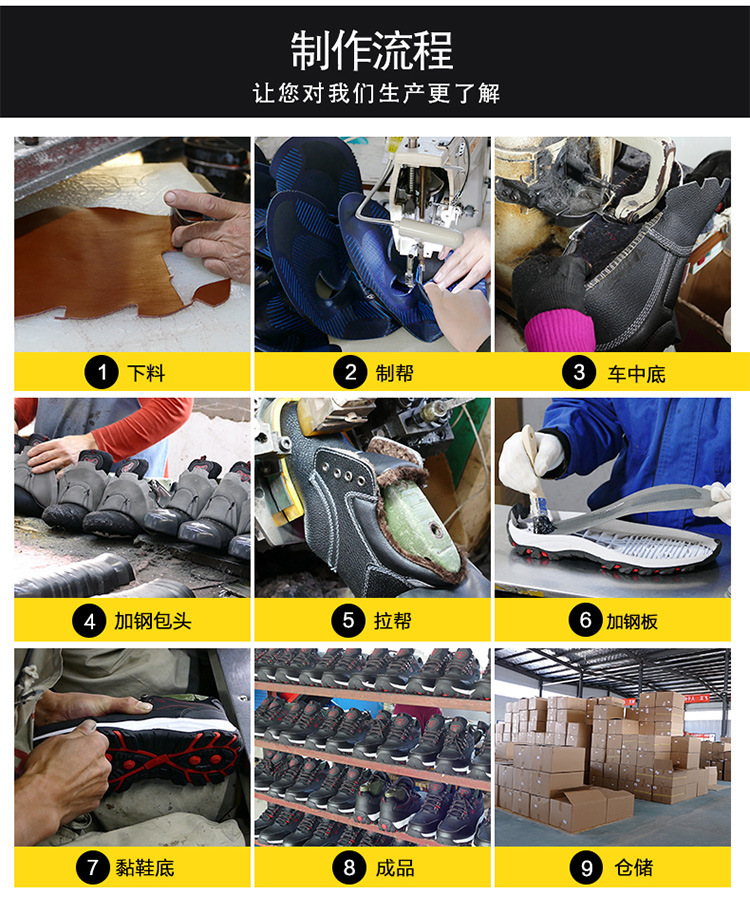 制作流程
让您对我们生产更了解

1 下料

2 制帮

3 车中底

4 加钢包头

5 拉帮

6 加钢板

7 黏鞋底

8 成品

9 仓储