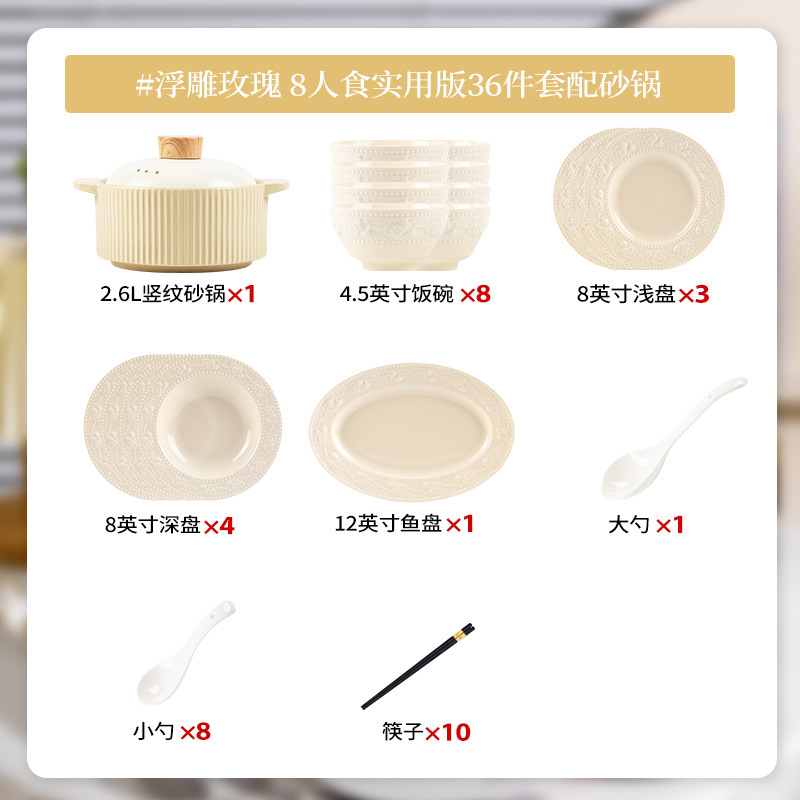 #浮雕玫瑰 8人食实用版36件套配砂锅

2.6L竖纹砂锅×1

4.5英寸饭碗 ×8

8英寸浅盘×3

8英寸深盘×4

12英寸鱼盘×1

大勺 ×1

小勺 ×8

筷子×10