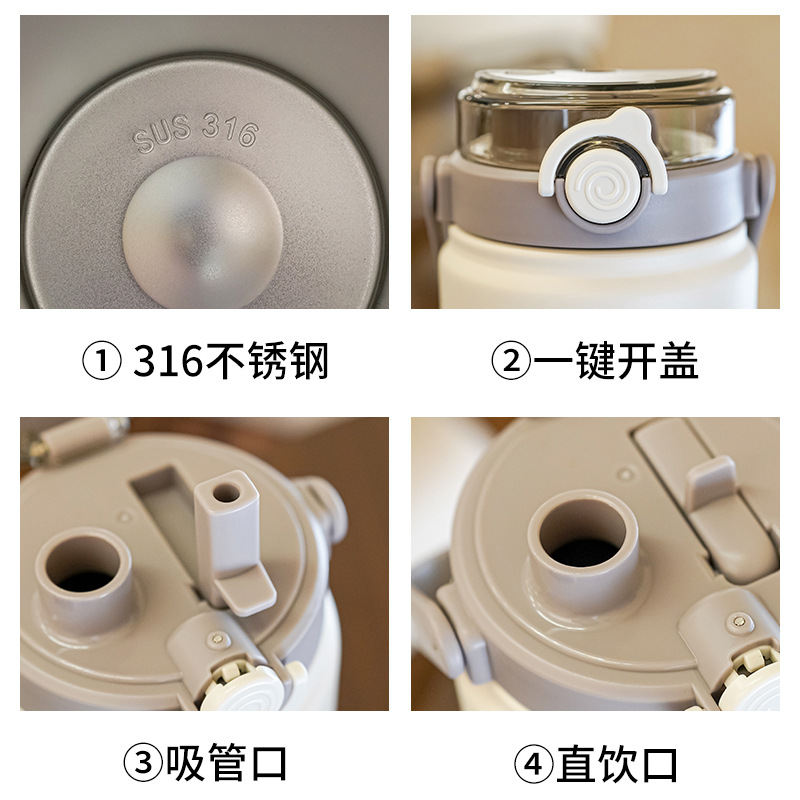 SUS 316

① 316不锈钢

②一键开盖

③吸管口

④直饮口