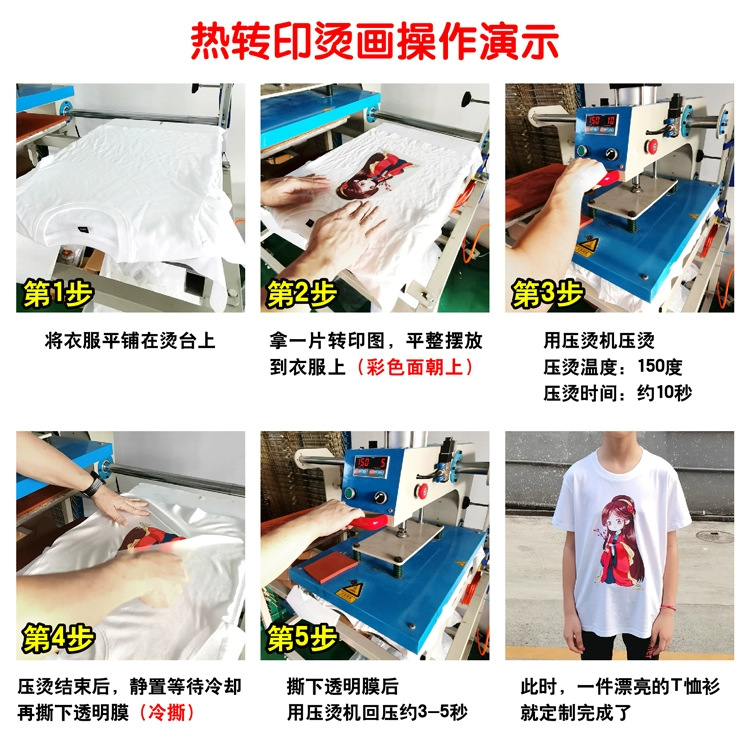 热转印烫画操作演示

第1步

将衣服平铺在烫台上

第2步

拿一片转印图，平整摆放到衣服上（彩色面朝上）

150 10

第3步

用压烫机压烫
压烫温度：150度
压烫时间：约10秒

第4步

压烫结束后，静置等待冷却再撕下透明膜（冷撕）

150 5

第5步

撕下透明膜后
用压烫机回压约3-5秒

此时，一件漂亮的T恤衫就定制完成了