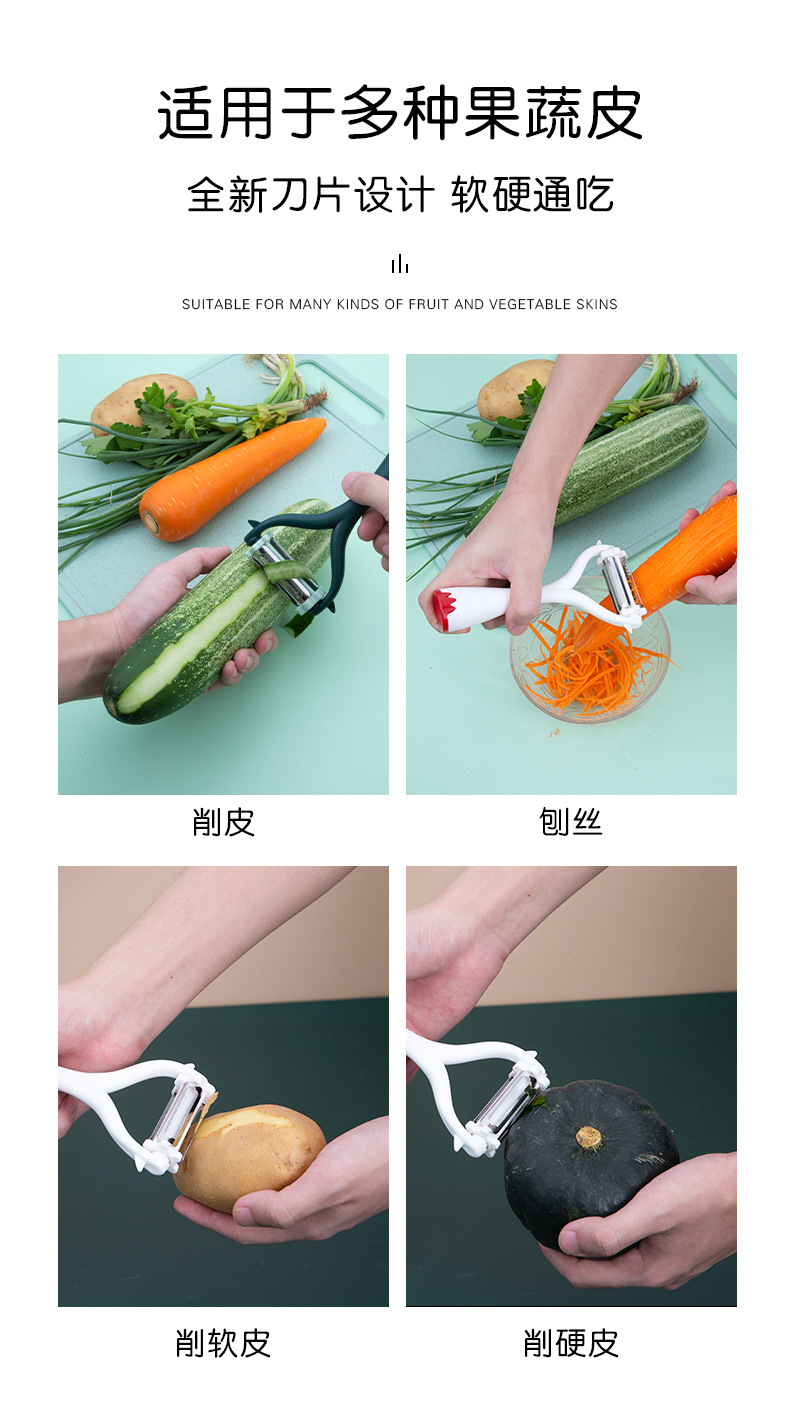 适用于多种果蔬皮

全新刀片设计 软硬通吃

SUITABLE FOR MANY KINDS OF FRUIT AND VEGETABLE SKINS

削皮

刨丝

削软皮

削硬皮