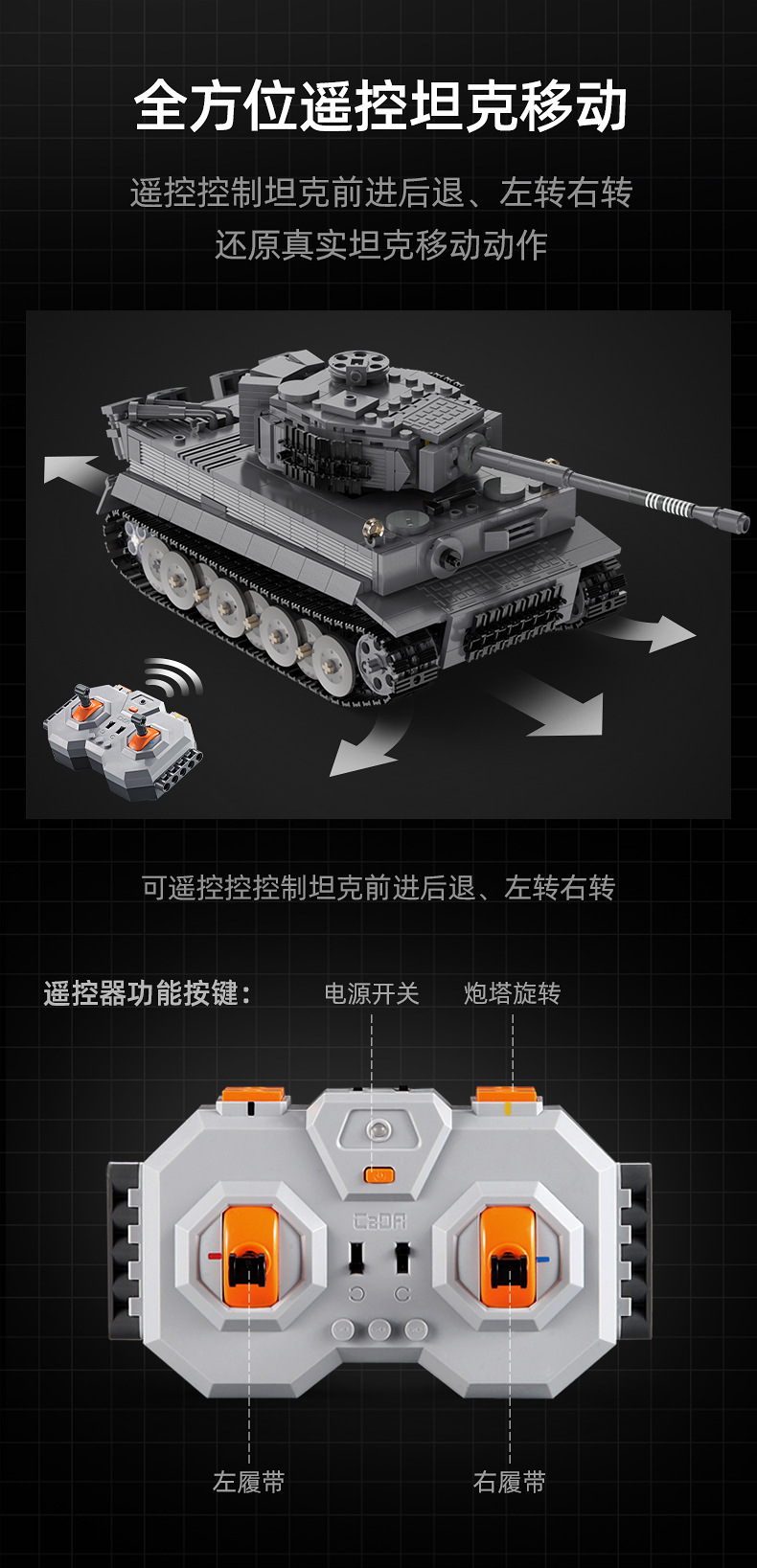 全方位遥控坦克移动

遥控控制坦克前进后退、左转右转
还原真实坦克移动动作

可遥控控控制坦克前进后退、左转右转

遥控器功能按键:

电源开关

炮塔旋转

CaDA

左履带

右履带