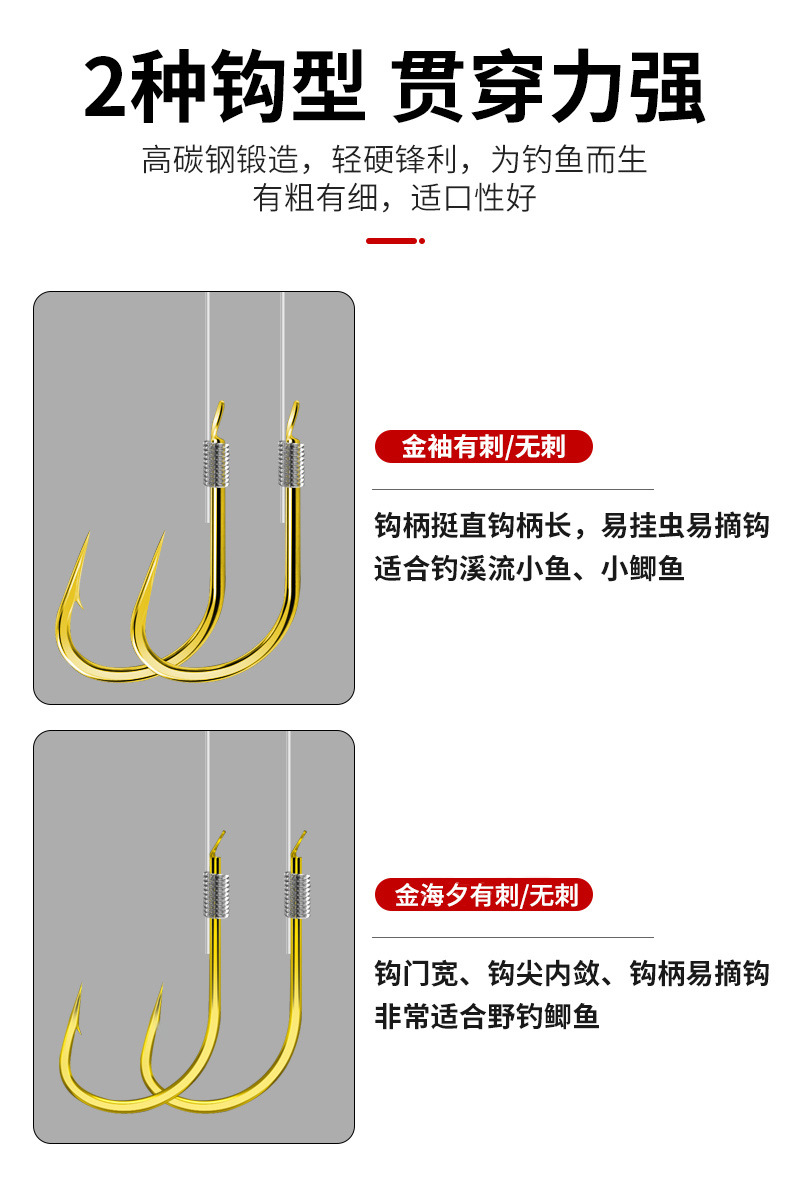 2种钩型 贯穿力强

高碳钢锻造，轻硬锋利，为钓鱼而生
有粗有细，适口性好

金袖有刺/无刺

钩柄挺直钩柄长，易挂虫易摘钩
适合钓溪流小鱼、小鲫鱼

金海夕有刺/无刺

钩门宽、钩尖内敛、钩柄易摘钩
非常适合野钓鲫鱼