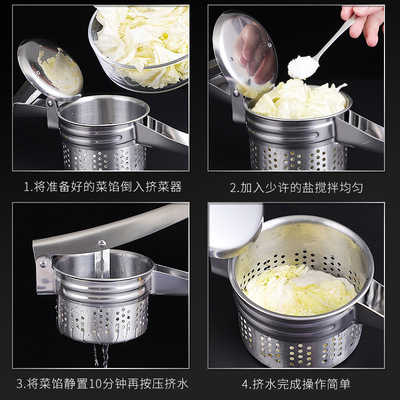 1.将准备好的菜馅倒入挤菜器

2.加入少许的盐搅拌均匀

3.将菜馅静置10分钟再按压挤水

4.挤水完成操作简单