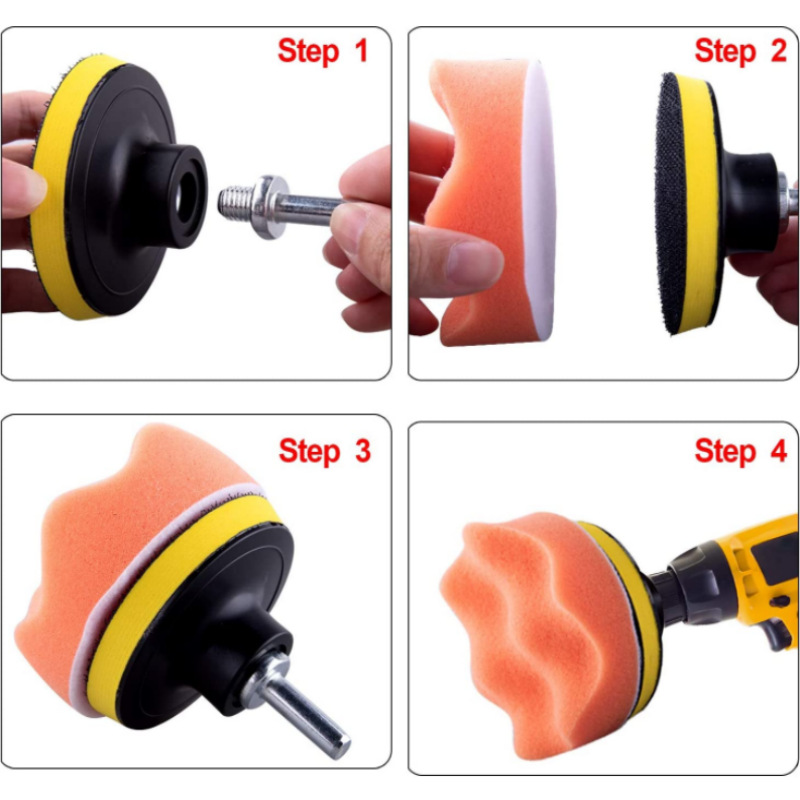 Step 1

Step 2

Step 3

Step 4