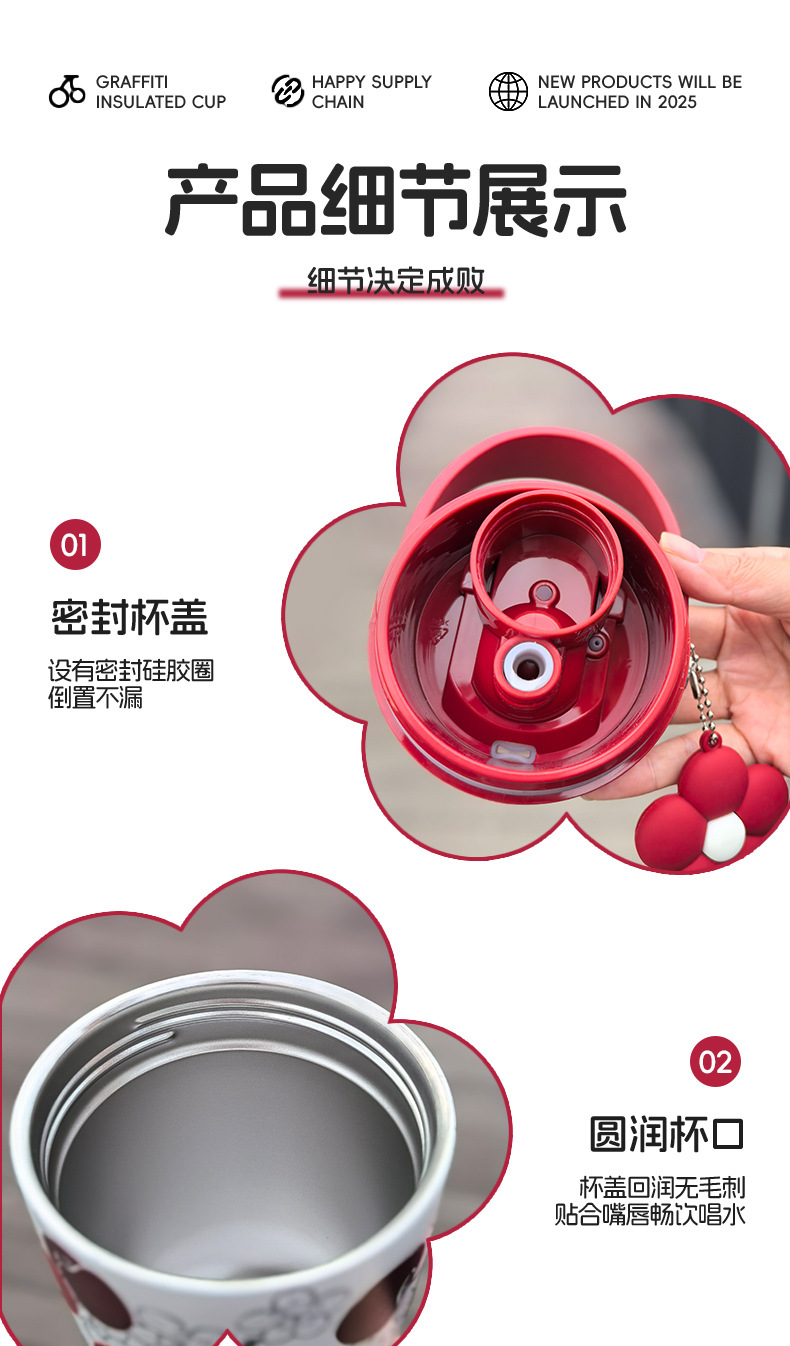 GRAFFITI INSULATED CUP

HAPPY SUPPLY CHAIN

NEW PRODUCTS WILL BE LAUNCHED IN 2025

产品细节展示

细节决定成败

01

密封杯盖

设有密封硅胶圈
倒置不漏

02

圆润杯口

杯盖回润无毛刺
贴合嘴唇畅饮喝水