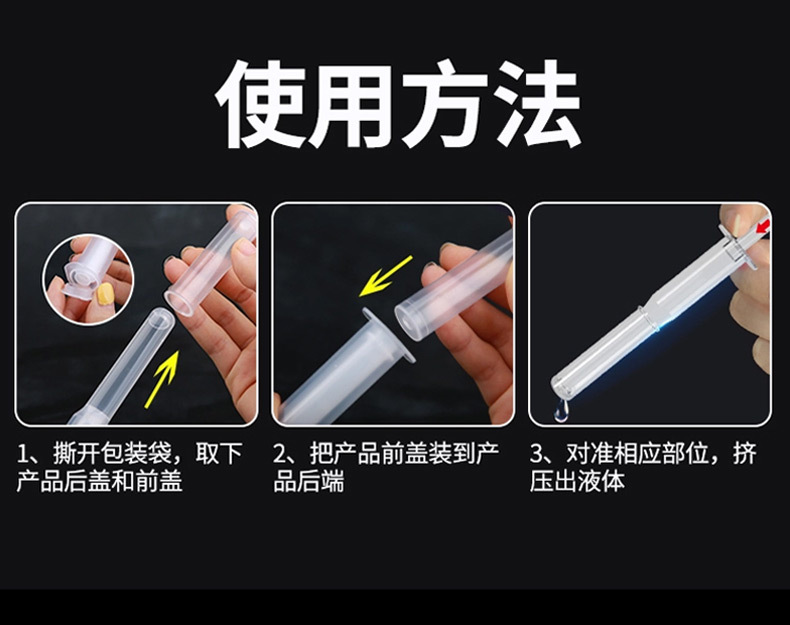 使用方法

1、撕开包装袋，取下产品后盖和前盖

2、把产品前盖装到产品后端

3、对准相应部位，挤压出液体