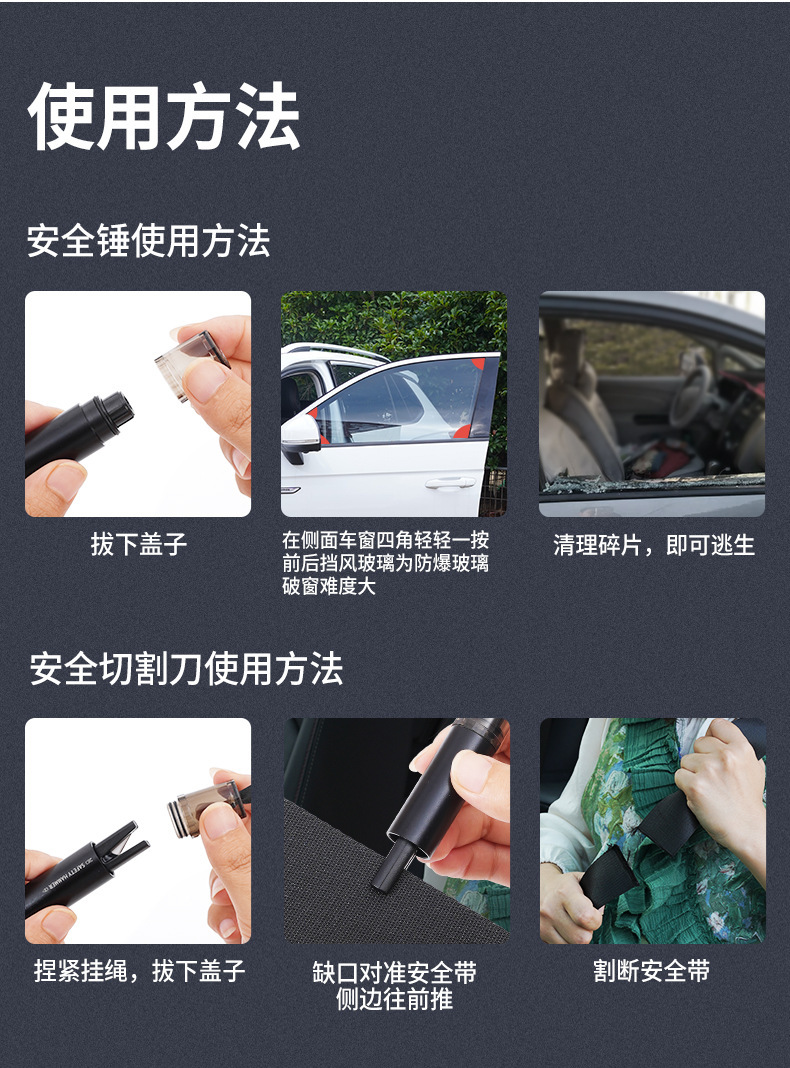 使用方法

安全锤使用方法

拔下盖子

在侧面车窗四角轻轻一按
前后挡风玻璃为防爆玻璃
破窗难度大

清理碎片，即可逃生

安全切割刀使用方法

SAFETY HAMMER

捏紧挂绳，拔下盖子

缺口对准安全带
侧边往前推

割断安全带