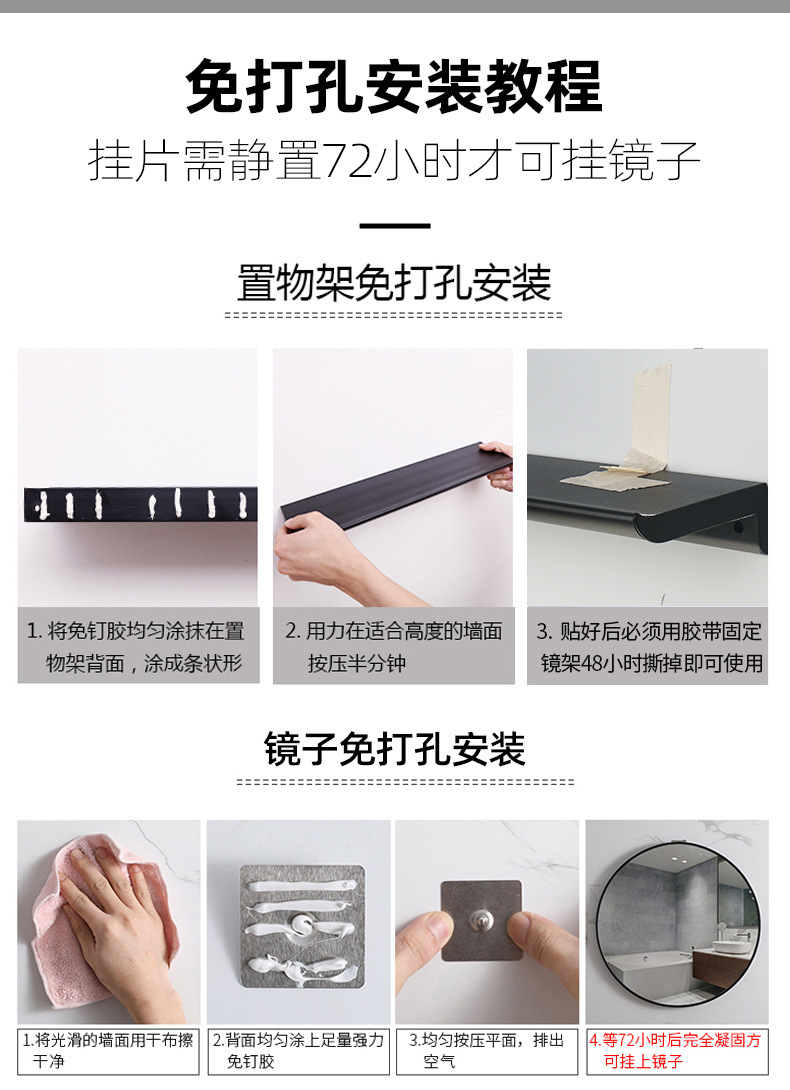 免打孔安装教程
挂片需静置72小时才可挂镜子

置物架免打孔安装

1. 将免钉胶均匀涂抹在置物架背面，涂成条状形

2. 用力在适合高度的墙面按压半分钟

3. 贴好后必须用胶带固定镜架48小时撕掉即可使用

镜子免打孔安装

1.将光滑的墙面用干布擦干净

2.背面均匀涂上足量强力免钉胶

3.均匀按压平面，排出空气

4.等72小时后完全凝固方可挂上镜子