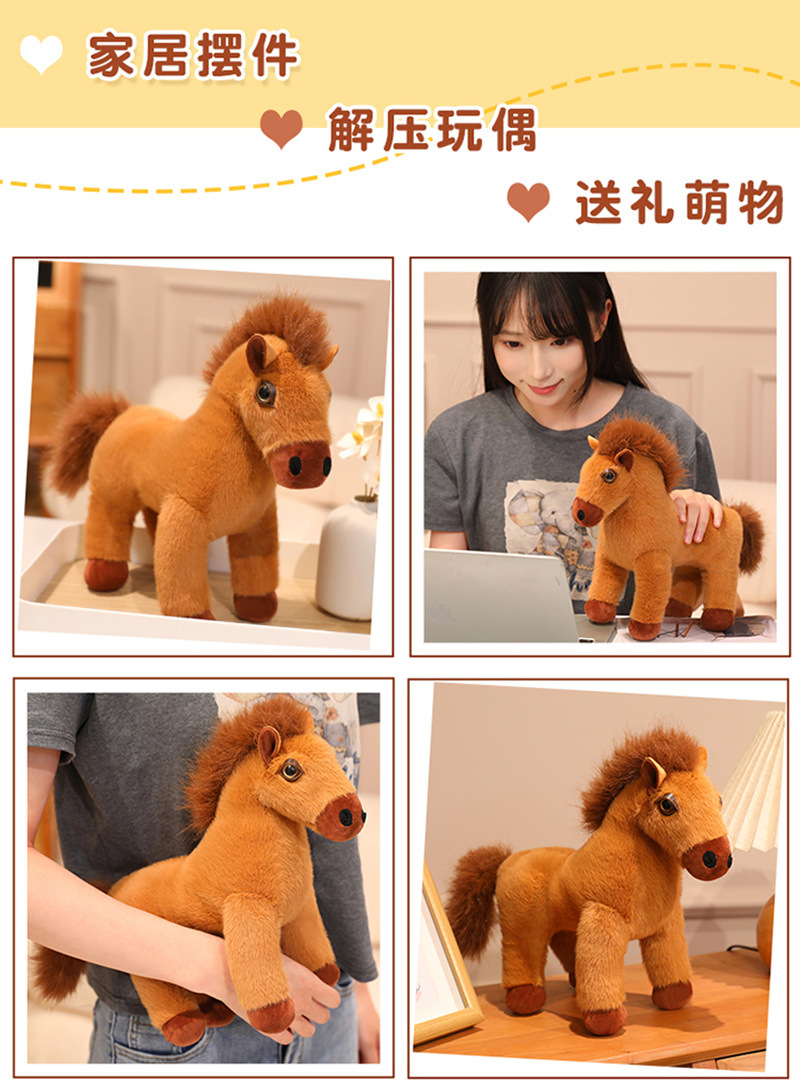 家居摆件

解压玩偶

送礼萌物