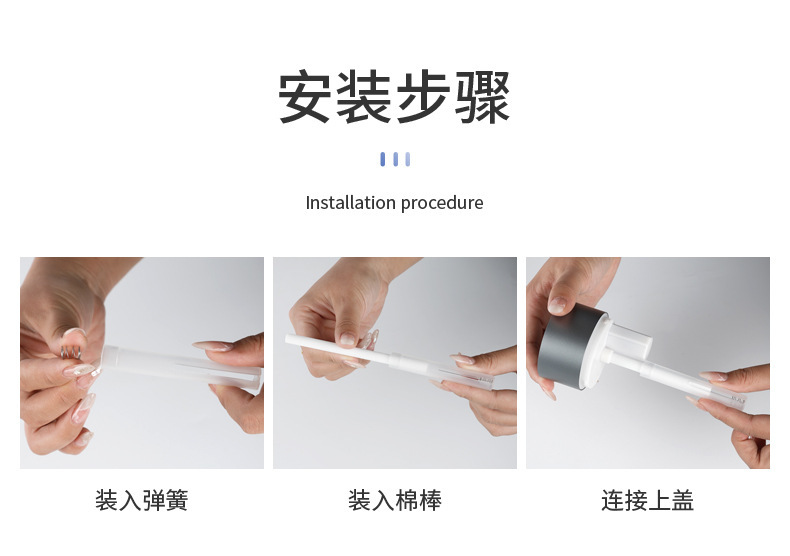 安装步骤

Installation procedure

装入弹簧

装入棉棒

连接上盖