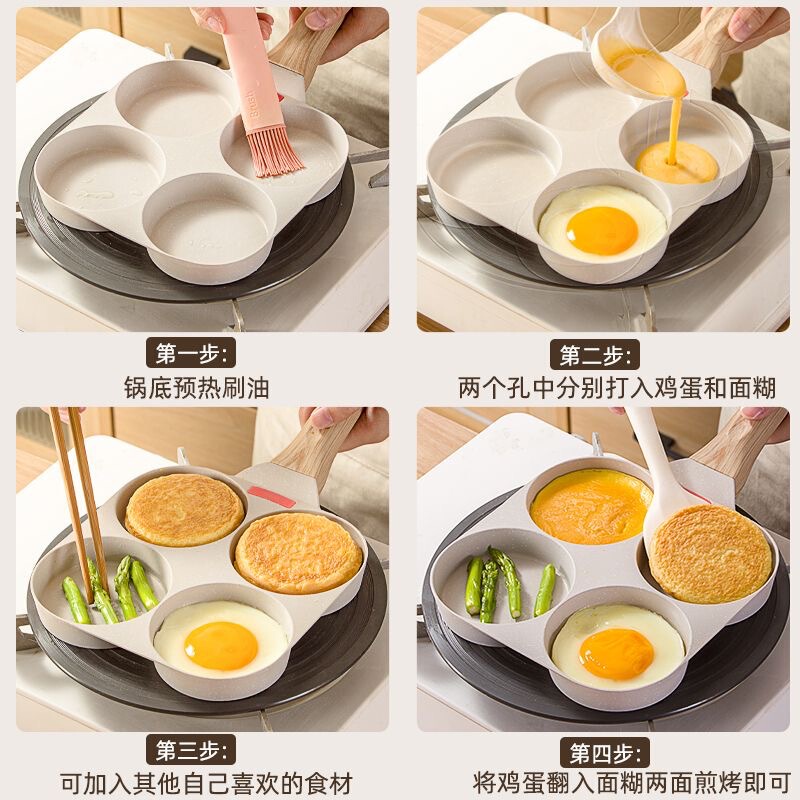 Brush

第一步:
锅底预热刷油

第二步:
两个孔中分别打入鸡蛋和面糊

第三步:
可加入其他自己喜欢的食材

第四步:
将鸡蛋翻入面糊两面煎烤即可