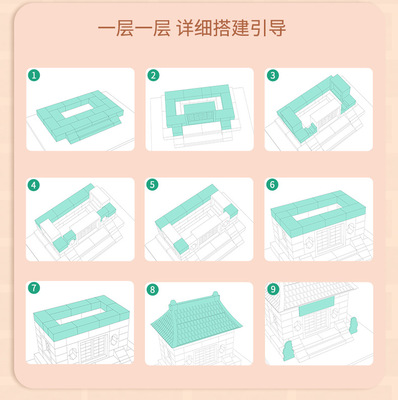 一层一层 详细搭建引导

1

2

3

4

5

6

7

8

9