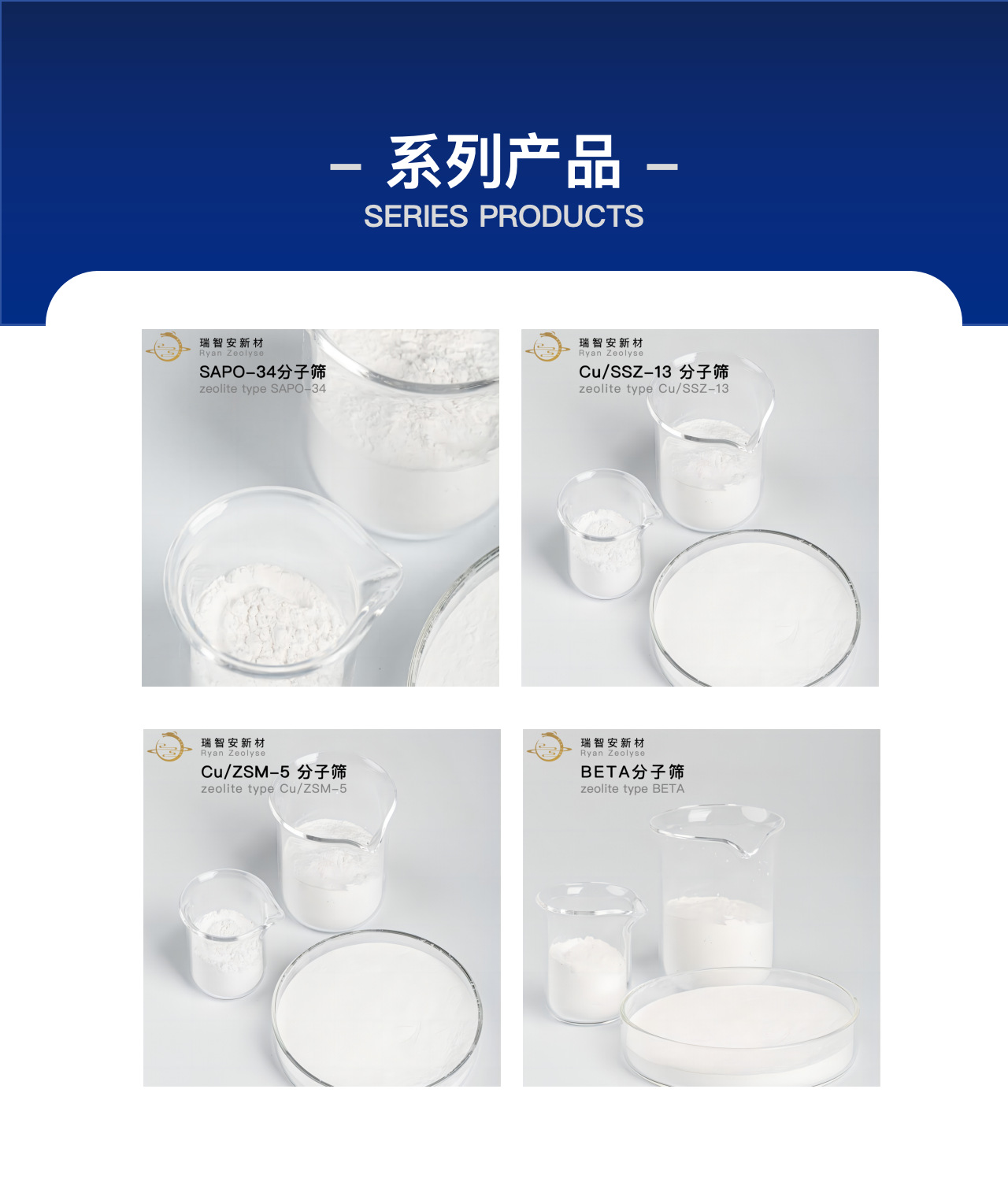 – 系列产品 –
SERIES PRODUCTS

瑞智安新材
Ryan Zeolyse
SAPO-34分子筛
zeolite type SAPO-34

瑞智安新材
Ryan Zeolyse
Cu/SSZ-13 分子筛
zeolite type Cu/SSZ-13

瑞智安新材
Ryan Zeolyse
Cu/ZSM-5 分子筛
zeolite type Cu/ZSM-5

瑞智安新材
Ryan Zeolyse
BETA分子筛
zeolite type BETA