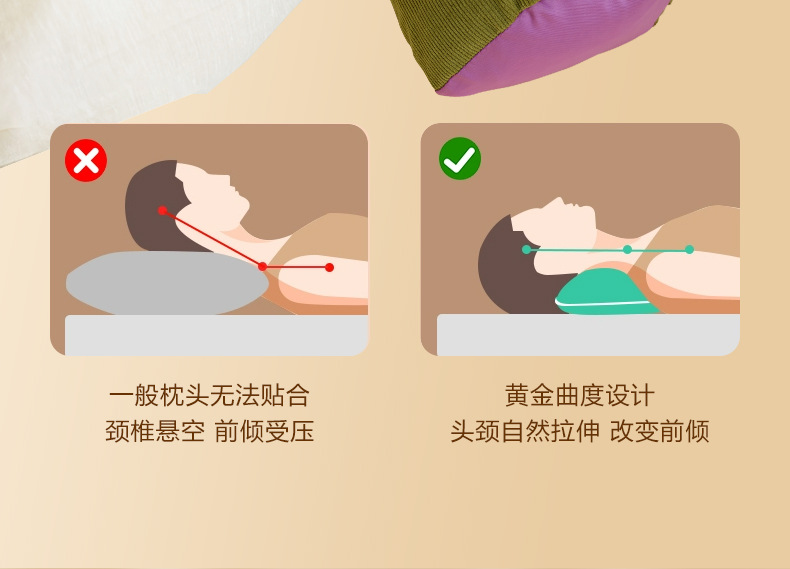 一般枕头无法贴合
颈椎悬空 前倾受压

黄金曲度设计
头颈自然拉伸 改变前倾