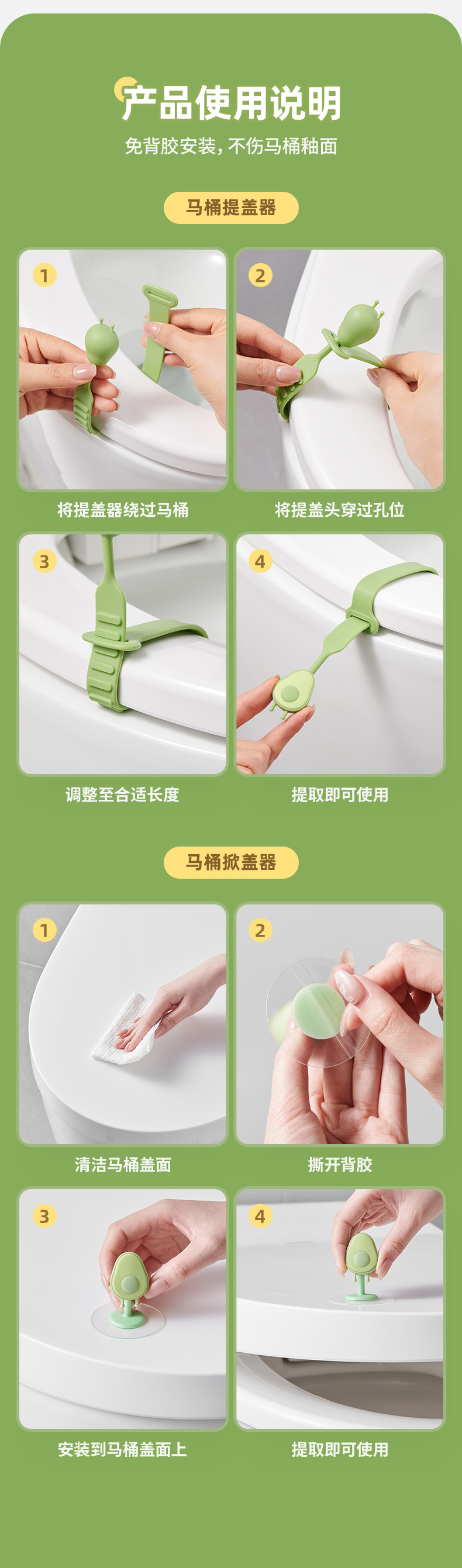 产品使用说明

免背胶安装，不伤马桶釉面

马桶提盖器

1

将提盖器绕过马桶

2

将提盖头穿过孔位

3

调整至合适长度

4

提取即可使用

马桶掀盖器

1

清洁马桶盖面

2

撕开背胶

3

安装到马桶盖面上

4

提取即可使用