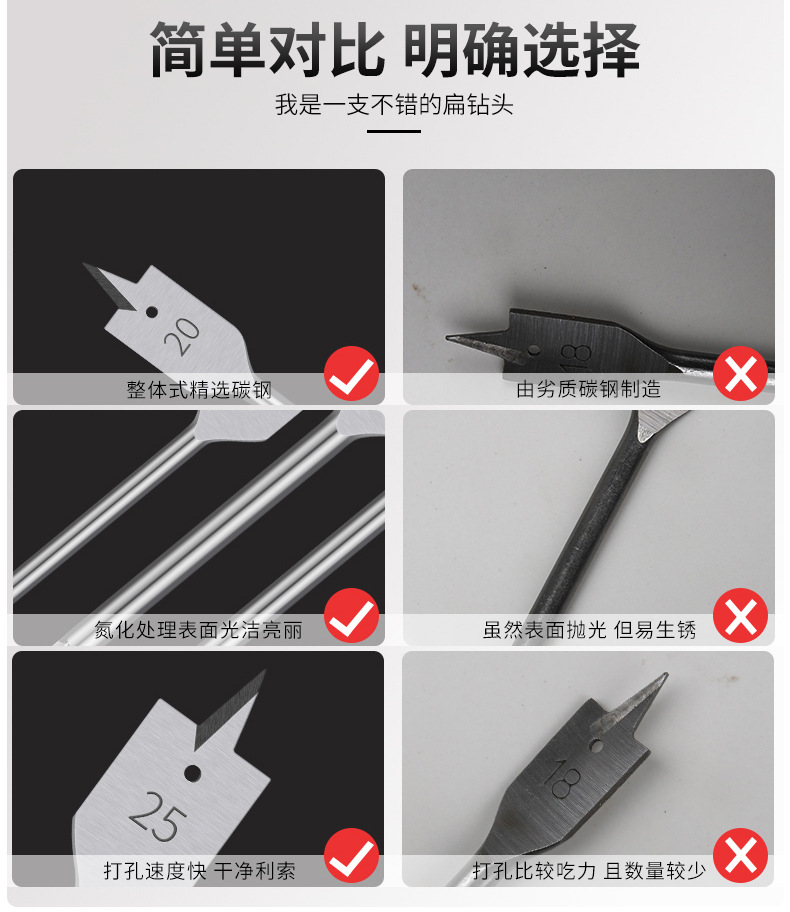 简单对比 明确选择

我是一支不错的扁钻头

20

整体式精选碳钢

18

由劣质碳钢制造

氮化处理表面光洁亮丽

虽然表面抛光 但易生锈

25

打孔速度快 干净利索

18

打孔比较吃力 且数量较少