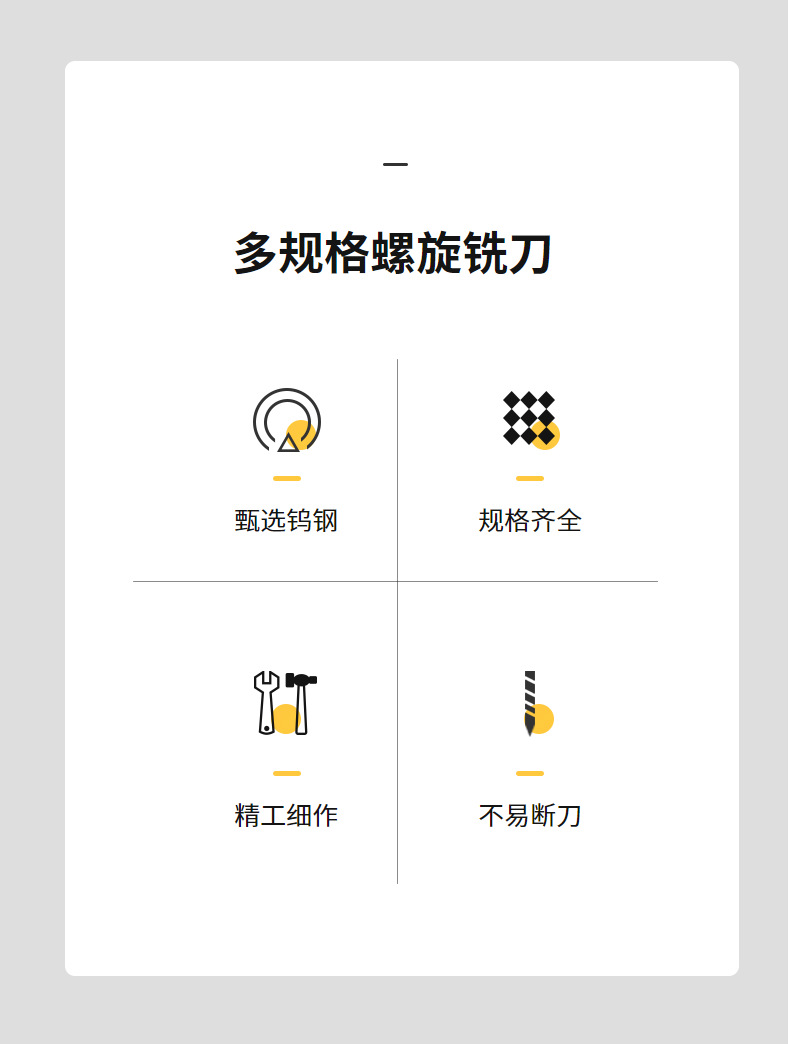 多规格螺旋铣刀

甄选钨钢

规格齐全

精工细作

不易断刀