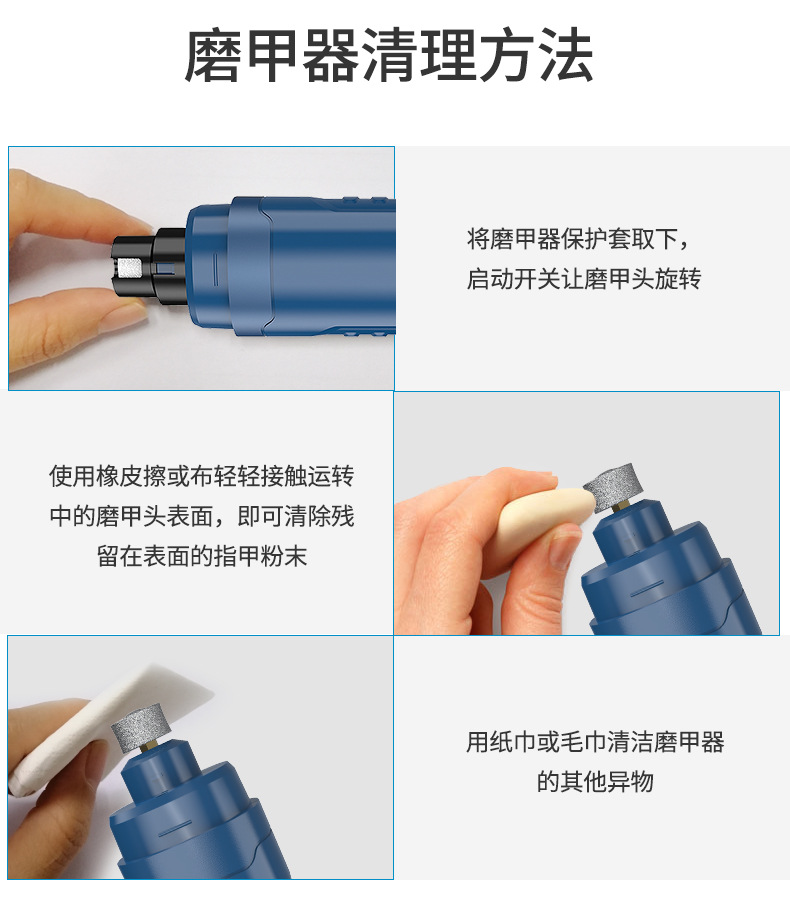 磨甲器清理方法

将磨甲器保护套取下，启动开关让磨甲头旋转

使用橡皮擦或布轻轻接触运转中的磨甲头表面，即可清除残留在表面的指甲粉末

用纸巾或毛巾清洁磨甲器的其他异物