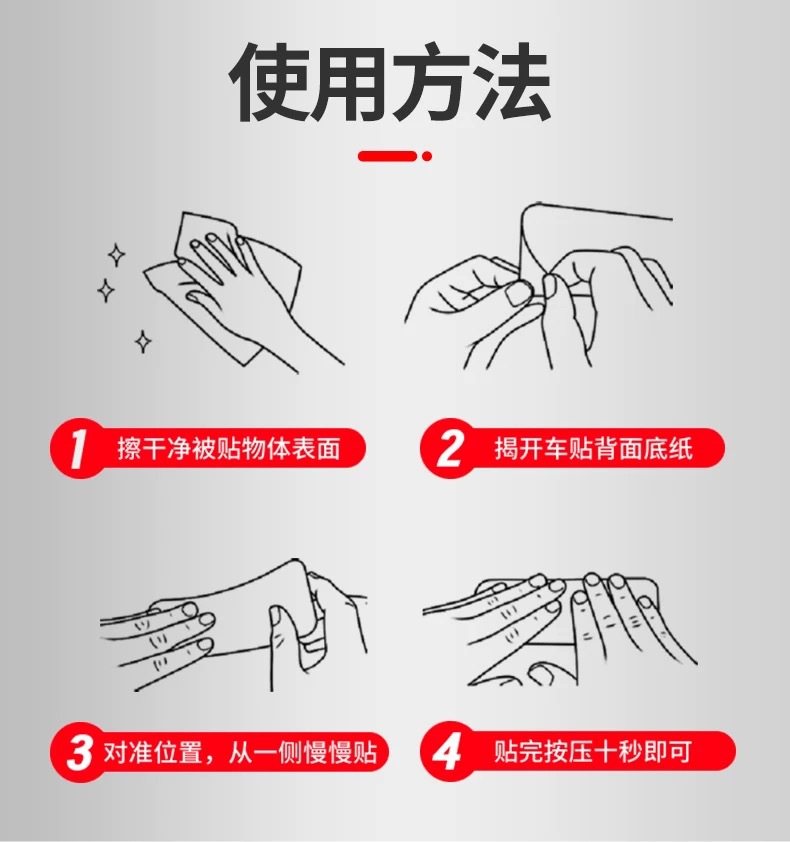 使用方法

1 擦干净被贴物体表面

2 揭开车贴背面底纸

3 对准位置，从一侧慢慢贴

4 贴完按压十秒即可