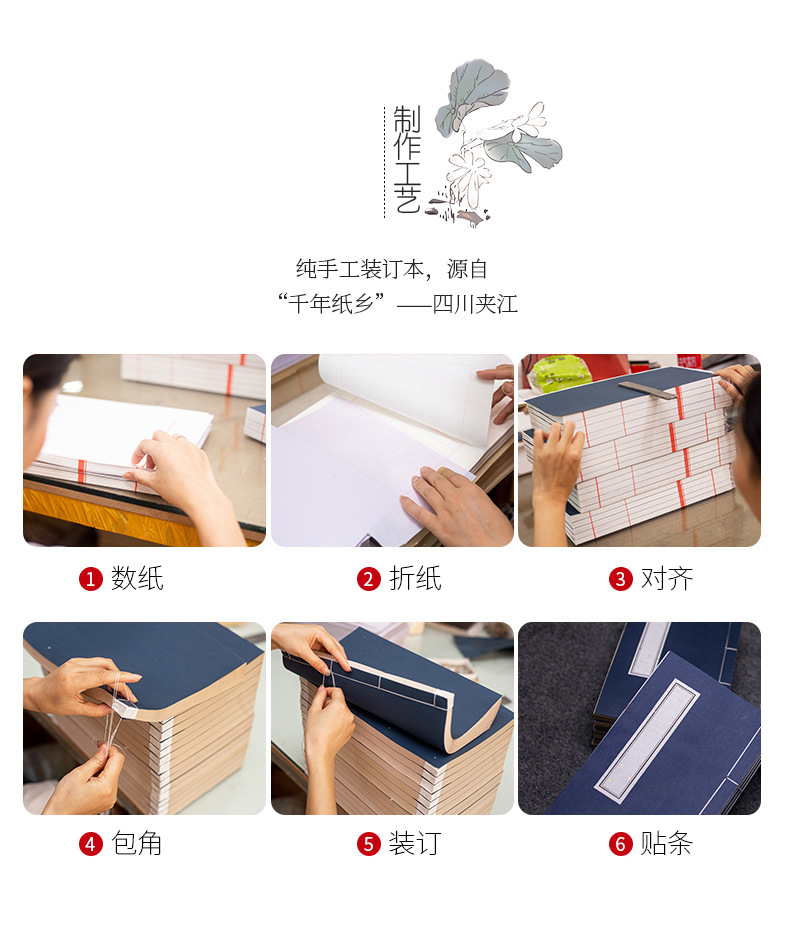 制作工艺

纯手工装订本，源自
“千年纸乡”——四川夹江

1 数纸

2 折纸

3 对齐

4 包角

5 装订

6 贴条