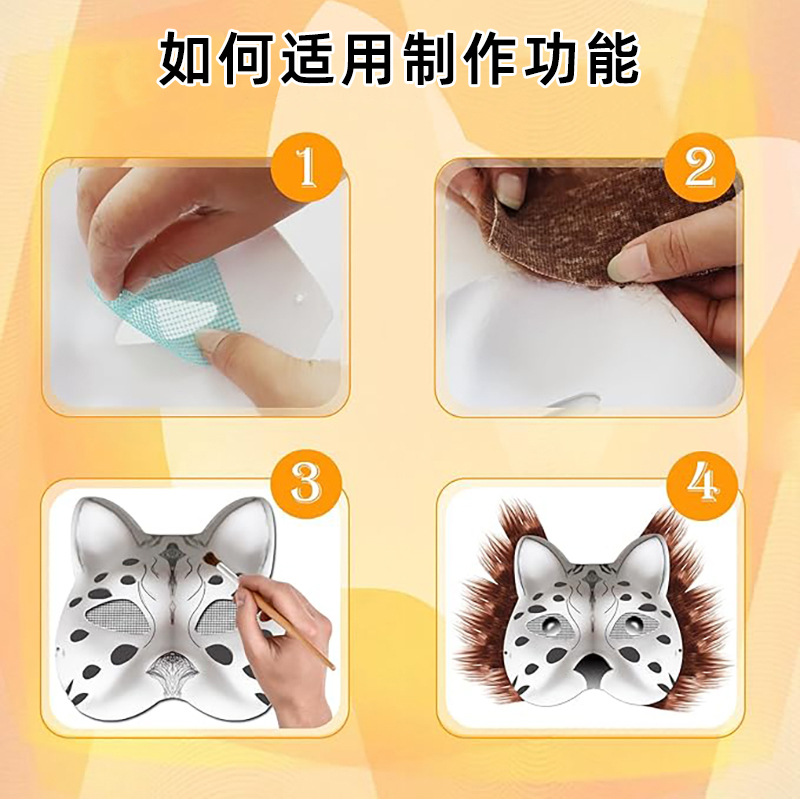 如何适用制作功能

1

2

3

4