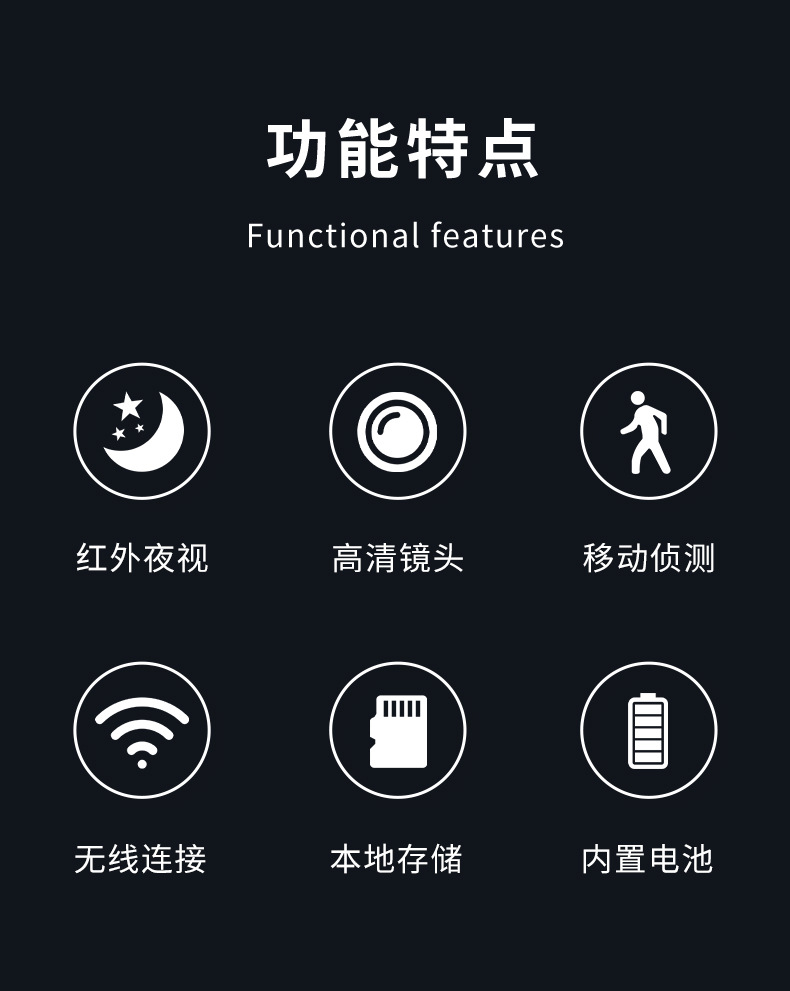 功能特点

Functional features

红外夜视

高清镜头

移动侦测

无线连接

本地存储

内置电池