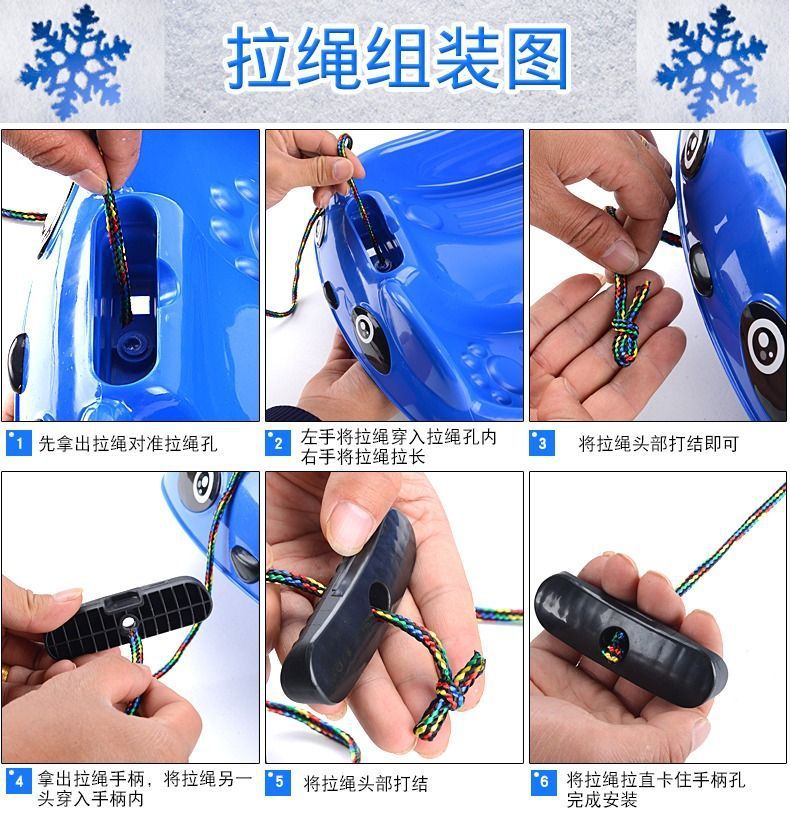 拉绳组装图

1 先拿出拉绳对准拉绳孔

2 左手将拉绳穿入拉绳孔内 右手将拉绳拉长

3 将拉绳头部打结即可

4 拿出拉绳手柄，将拉绳另一头穿入手柄内

5 将拉绳头部打结

6 将拉绳拉直卡住手柄孔 完成安装