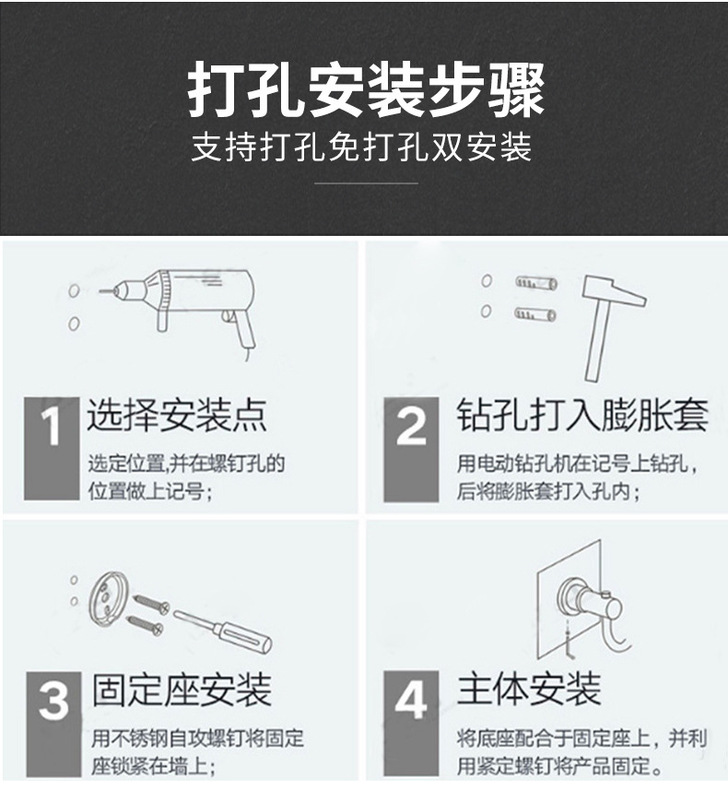 打孔安装步骤
支持打孔免打孔双安装

1 选择安装点
选定位置,并在螺钉孔的位置做上记号;

2 钻孔打入膨胀套
用电动钻孔机在记号上钻孔,后将膨胀套打入孔内;

3 固定座安装
用不锈钢自攻螺钉将固定座锁紧在墙上;

4 主体安装
将底座配合于固定座上,并利用紧定螺钉将产品固定。