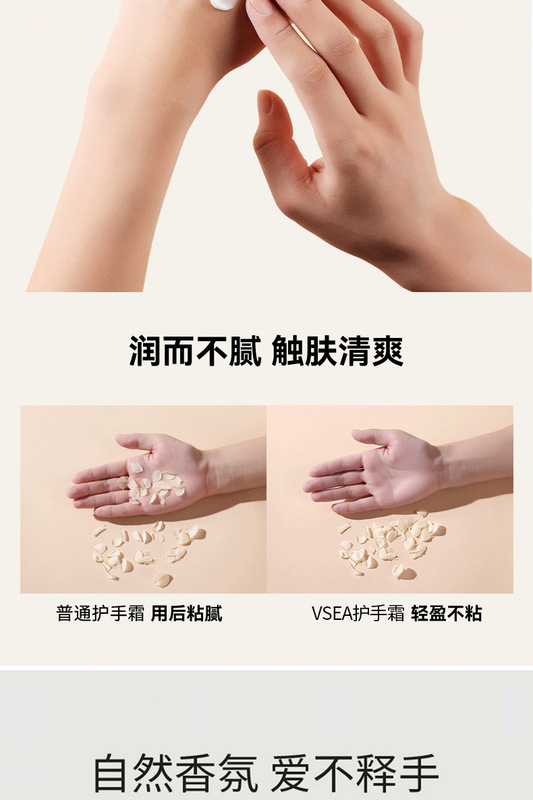 润而不腻 触肤清爽

普通护手霜 用后粘腻

VSEA护手霜 轻盈不粘

自然香氛 爱不释手