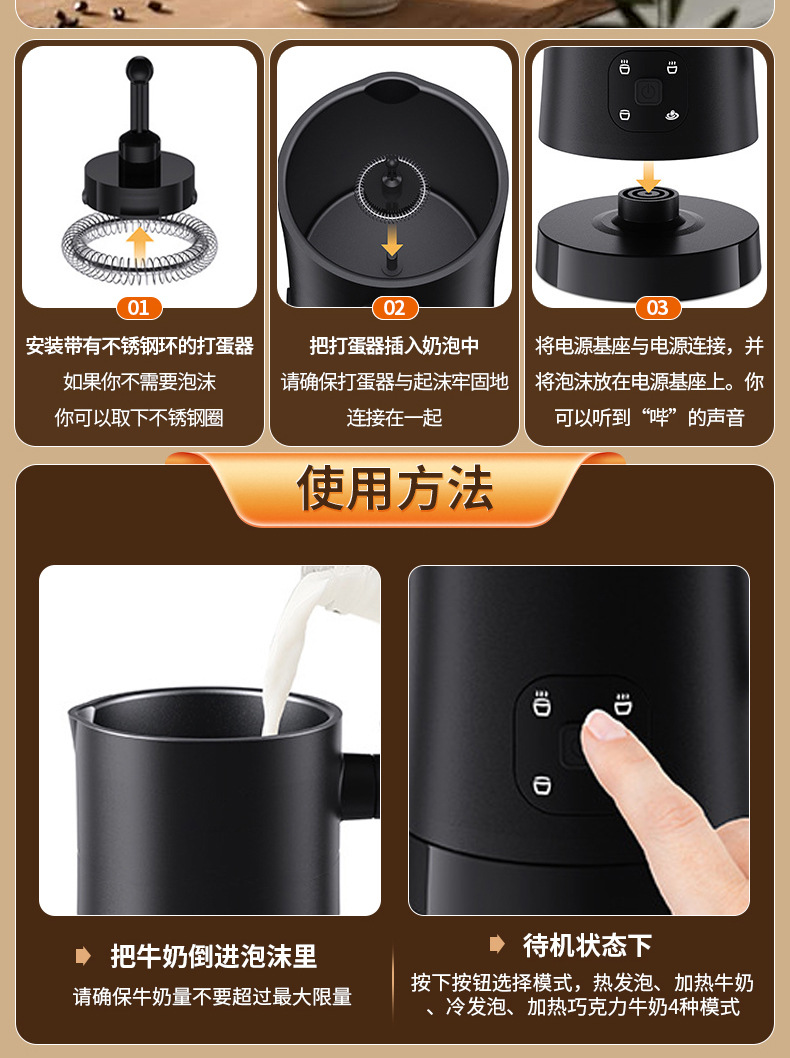 01

安装带有不锈钢环的打蛋器

如果你不需要泡沫

你可以取下不锈钢圈

02

把打蛋器插入奶泡中

请确保打蛋器与起沫牢固地连接在一起

03

将电源基座与电源连接，并将泡沫放在电源基座上。你可以听到“哔”的声音

使用方法

把牛奶倒进泡沫里

请确保牛奶量不要超过最大限量

待机状态下

按下按钮选择模式，热发泡、加热牛奶、冷发泡、加热巧克力牛奶4种模式