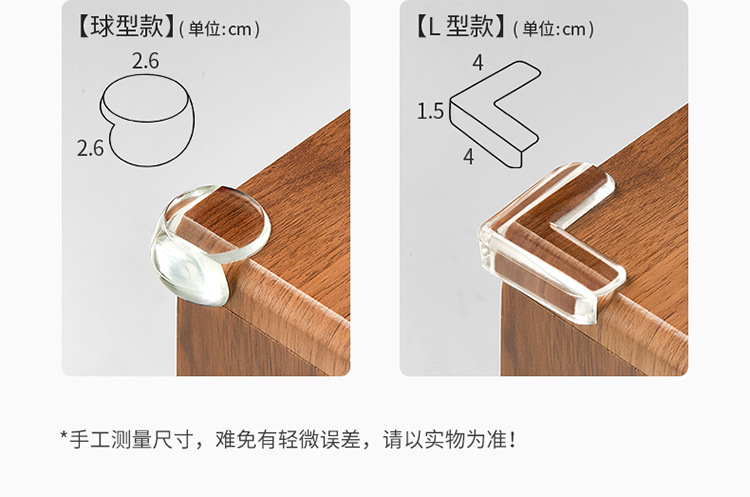 【球型款】(单位:cm)

2.6

2.6

【L 型款】(单位:cm)

4

1.5

4

*手工测量尺寸，难免有轻微误差，请以实物为准！