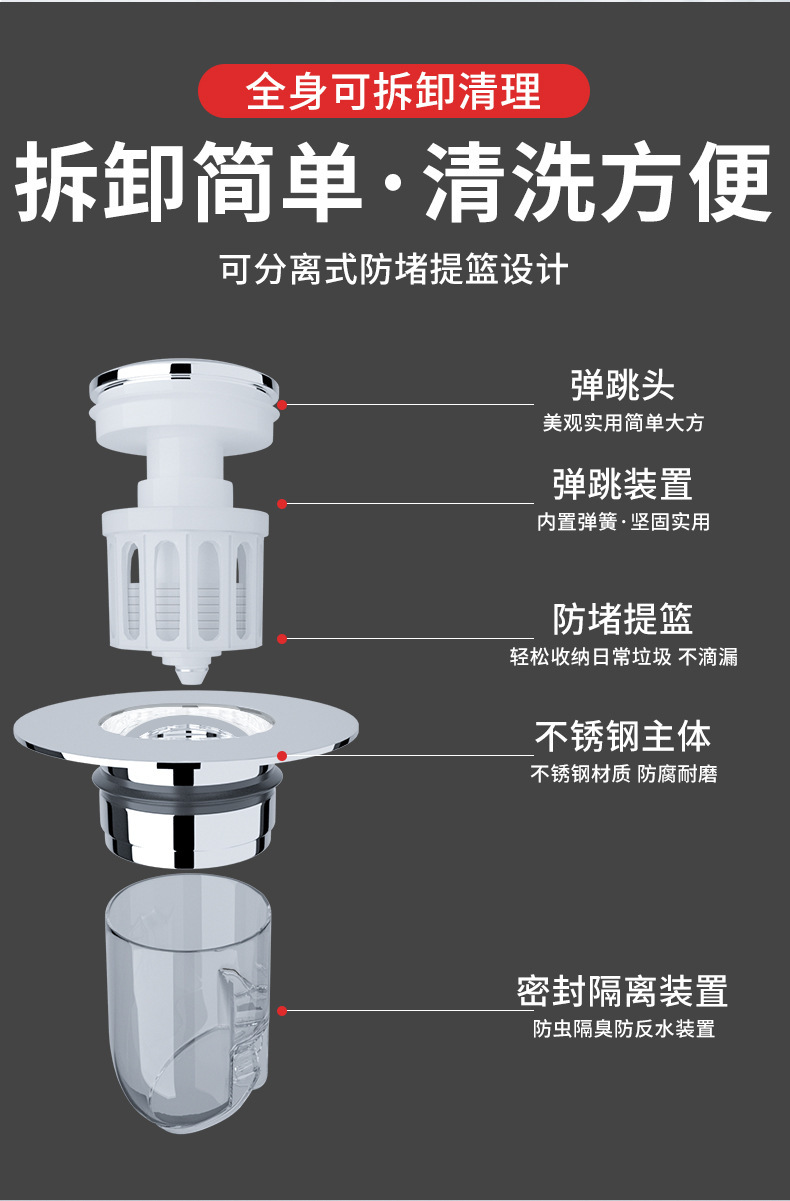 全身可拆卸清理

拆卸简单·清洗方便

可分离式防堵提篮设计

弹跳头
美观实用简单大方

弹跳装置
内置弹簧·坚固实用

防堵提篮
轻松收纳日常垃圾 不滴漏

不锈钢主体
不锈钢材质 防腐耐磨

密封隔离装置
防虫隔臭防反水装置