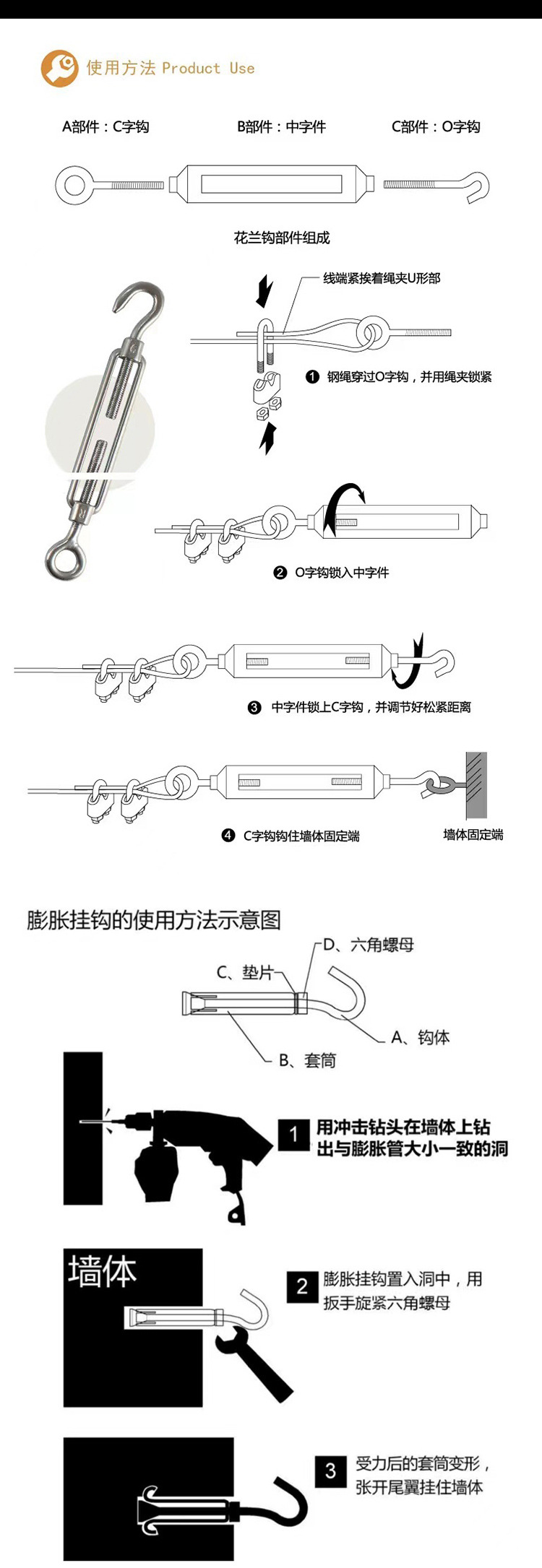 使用方法 Product Use

A部件：C字钩　B部件：中字件　C部件：O字钩

花兰钩部件组成

线端紧挨着绳夹U形部

❶ 钢绳穿过O字钩，并用绳夹锁紧

❷ O字钩锁入中字件

❸ 中字件锁上C字钩，并调节好松紧距离

❹ C字钩钩住墙体固定端

墙体固定端

膨胀挂钩的使用方法示意图

D、六角螺母

C、垫片

A、钩体

B、套筒

1 用冲击钻头在墙体上钻出与膨胀管大小一致的洞

墙体

2 膨胀挂钩置入洞中，用扳手旋紧六角螺母

3 受力后的套筒变形，张开尾翼挂住墙体