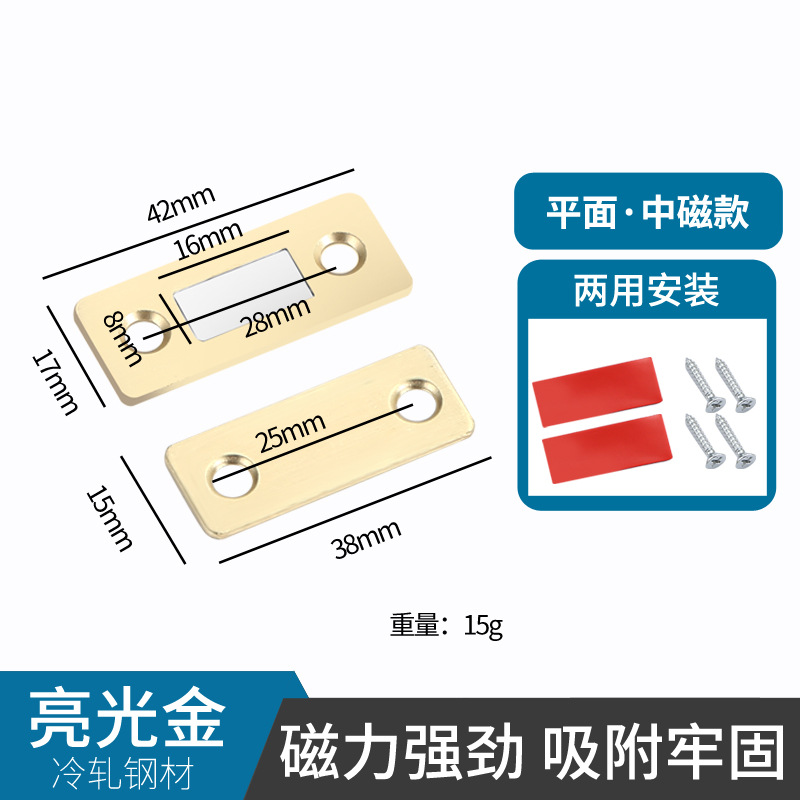 42mm

16mm

8mm

28mm

17mm

25mm

15mm

38mm

平面·中磁款

两用安装

重量：15g

亮光金

冷轧钢材

磁力强劲 吸附牢固