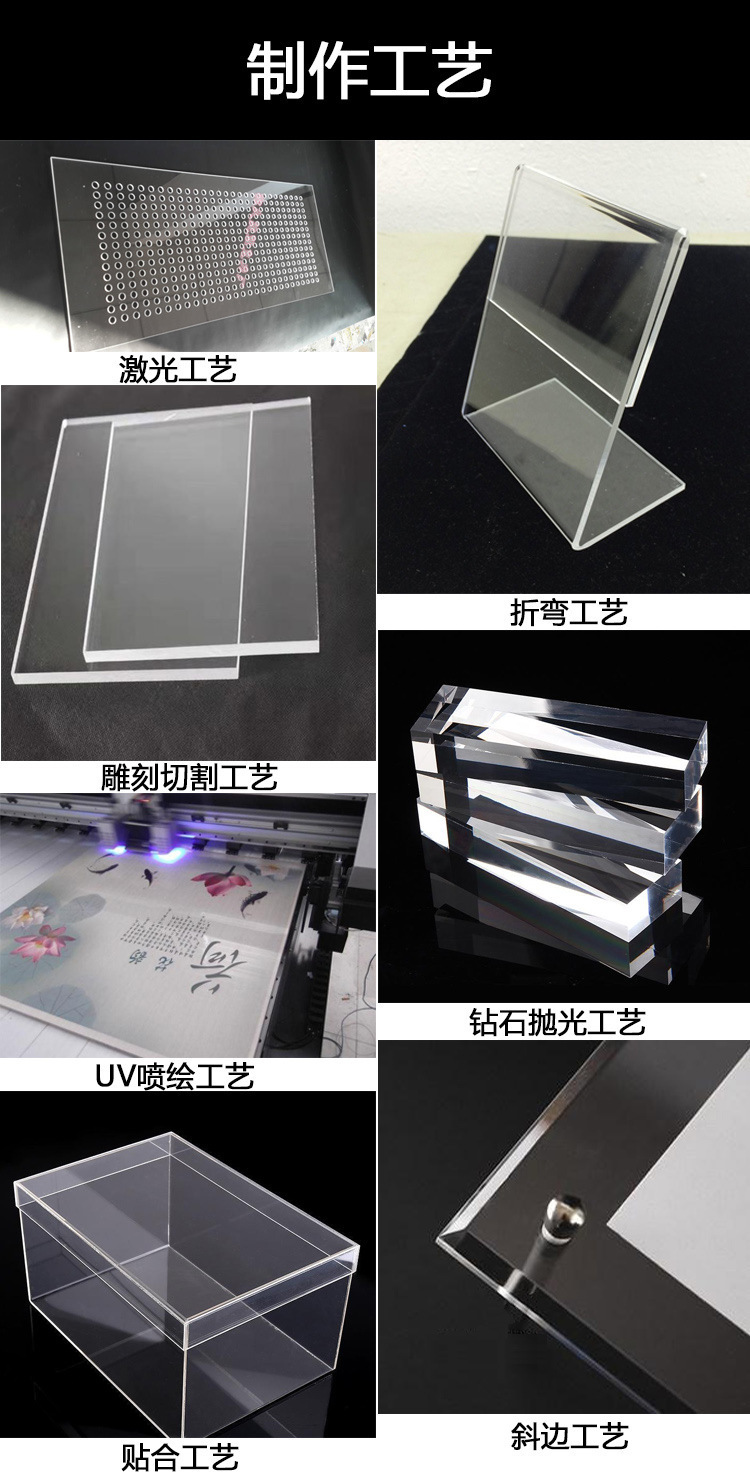 制作工艺

激光工艺

雕刻切割工艺

UV喷绘工艺

贴合工艺

折弯工艺

钻石抛光工艺

斜边工艺