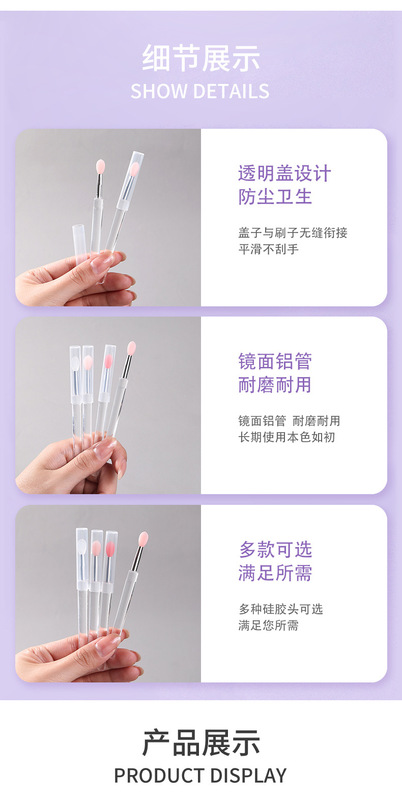 细节展示
SHOW DETAILS

透明盖设计
防尘卫生

盖子与刷子无缝衔接
平滑不刮手

镜面铝管
耐磨耐用

镜面铝管 耐磨耐用
长期使用本色如初

多款可选
满足所需

多种硅胶头可选
满足您所需

产品展示
PRODUCT DISPLAY